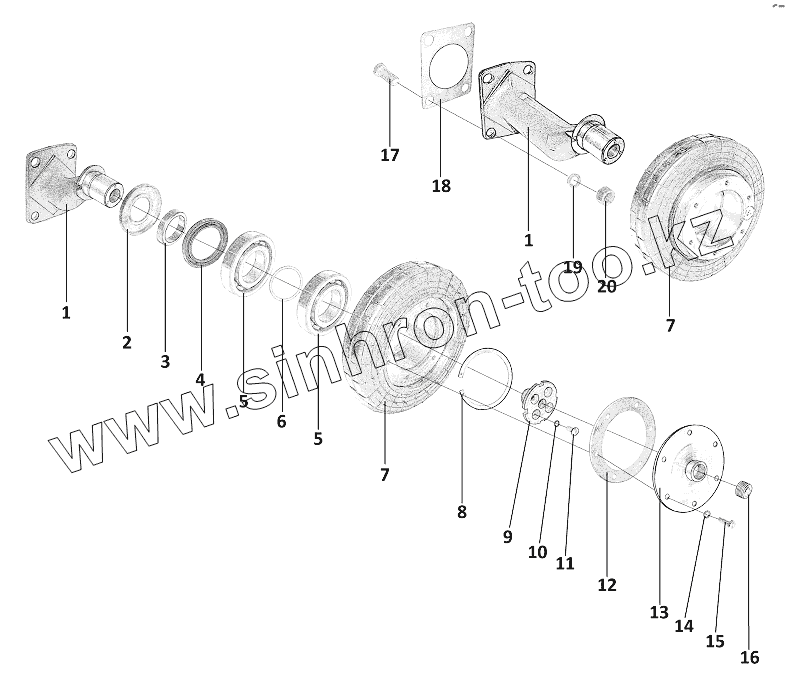 17
18
1
19
20
7
1
2
3
4
5
6
5
7
8
9
10
11
12
13
14
15
16
www.sinhron-too.kz