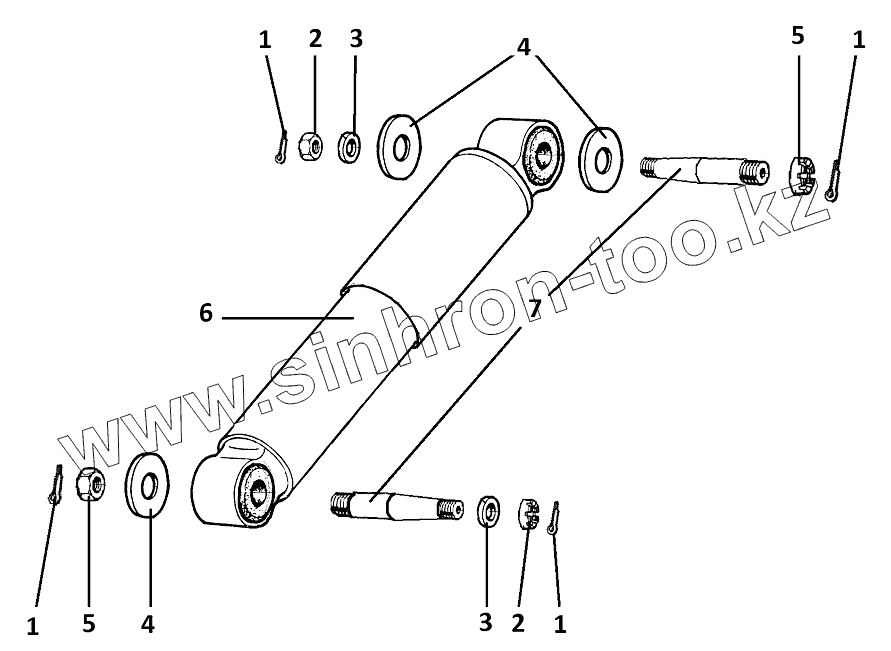 1 2 3
4
5 1
6
7
www.sinhron-too.kz
1 5 4
3 2 1