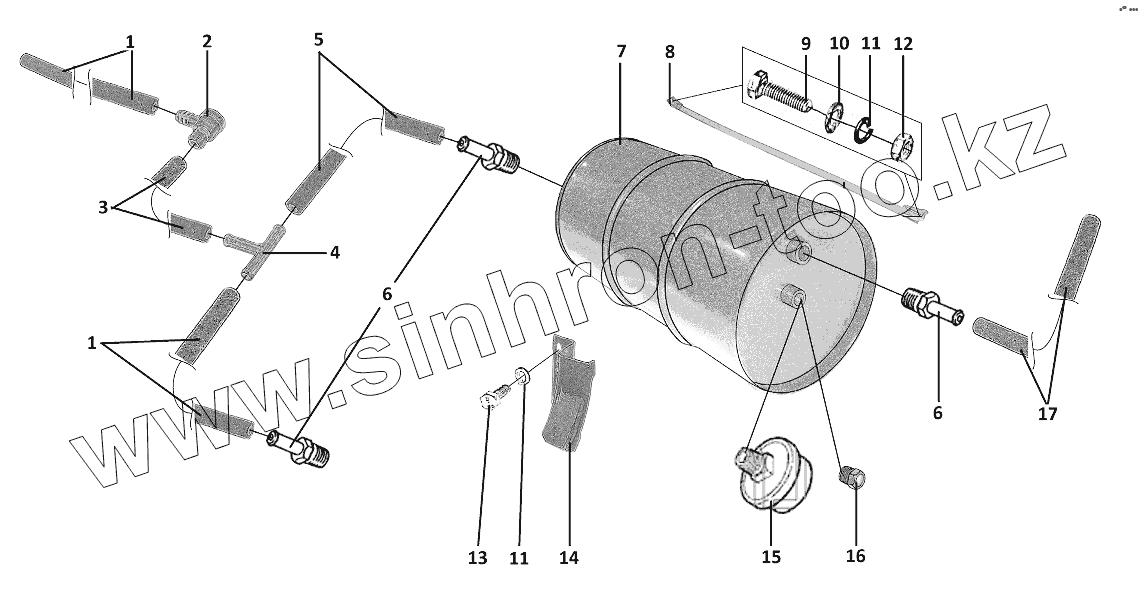 1
2
5
7
8
9
10
11
12
3
4
6
1
6
17
13
11
14
15
16
www.sinhron-too.kz