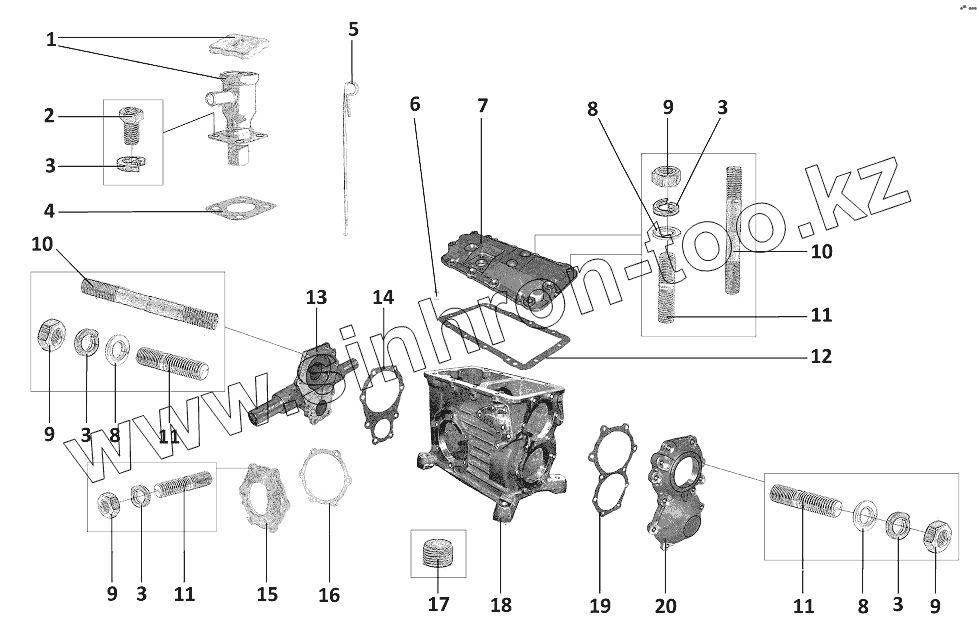 1
2
3
4
5
6
7
8
9
3
10
11
12
10
13
14
9
3
8
11
9
3
11
15
16
17
18
19
20
11
8
3
9
www.sinhron-too.kz