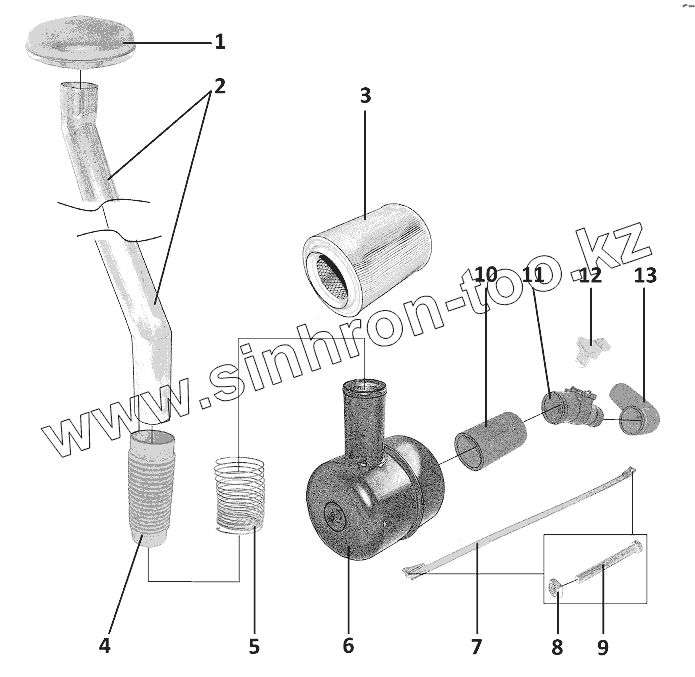 1
2
3
10
11
12
13
www.sinhron-too.kz
4
5
6
7
8
9