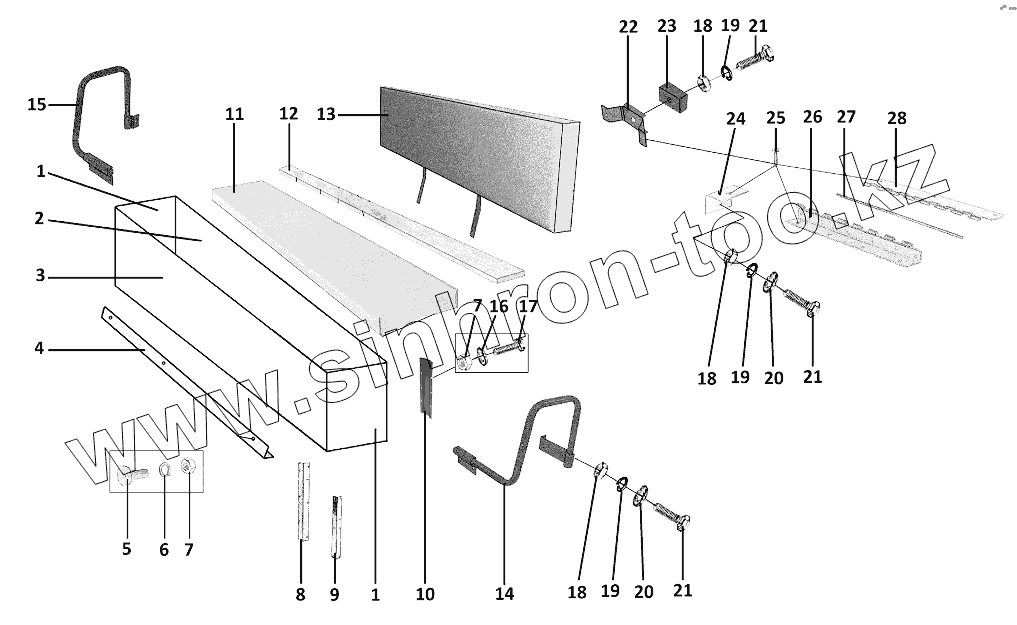 22 23 18 19 21

15

11 12 13

24 25 26 27 28

1

2

3

4

7 16 17

18 19 20 21

www.sinhron-too.kz

5 6 7

8 9 1 10 14 18 19 20 21