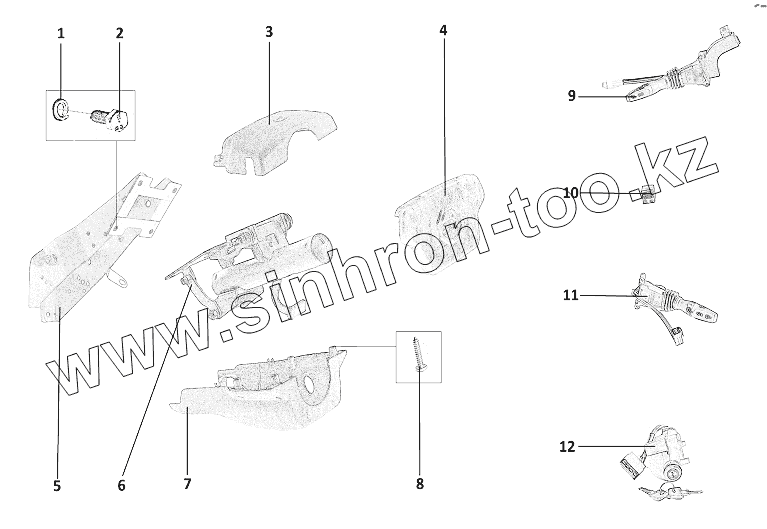 1
2
3
4
9
10
11
12
5
6
7
8
www.sinhron-too.kz