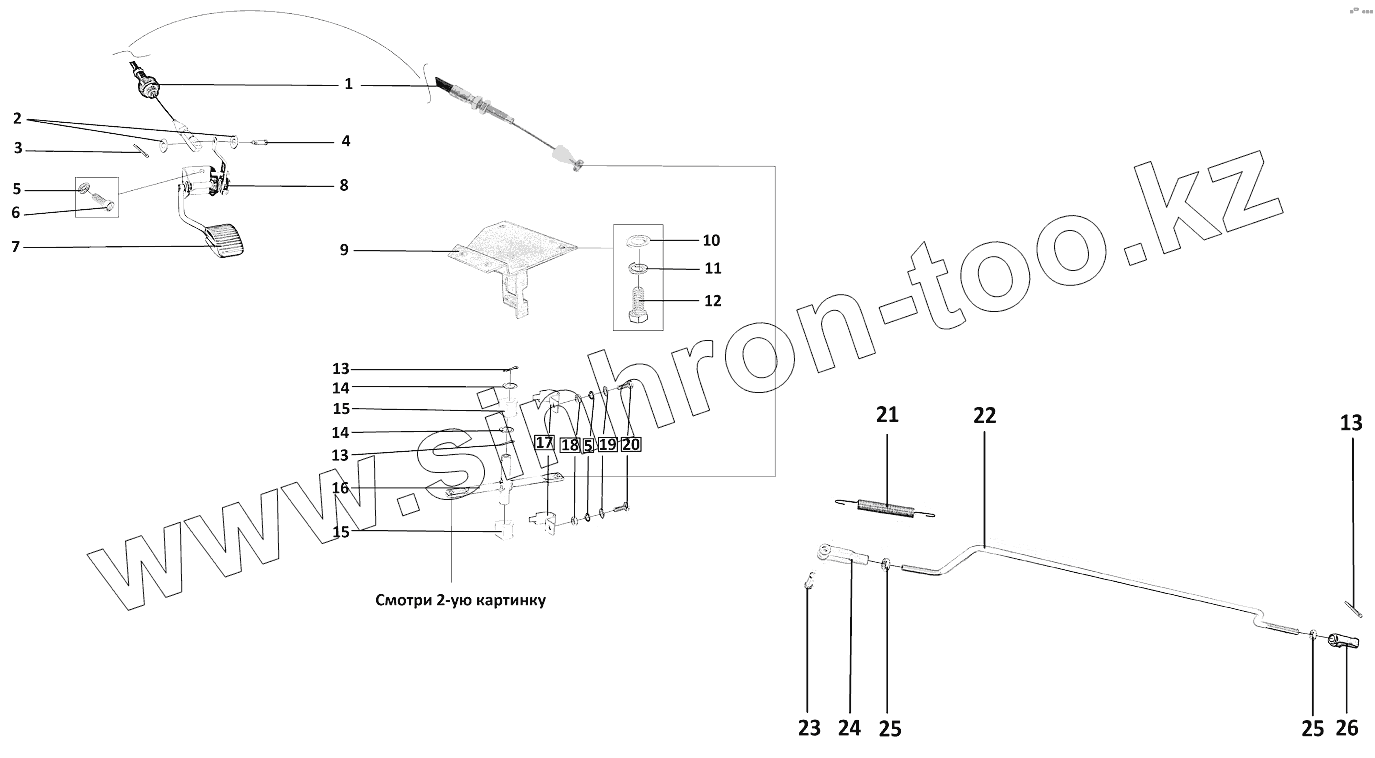 1
2
3
4
5
6
7
8
9
10
11
12
13
14
15
14
13
16
15
17
18
5
19
20
Смотри 2-ую картинку
21
22
13
23
24
25
25
26
www.sinhron-too.kz