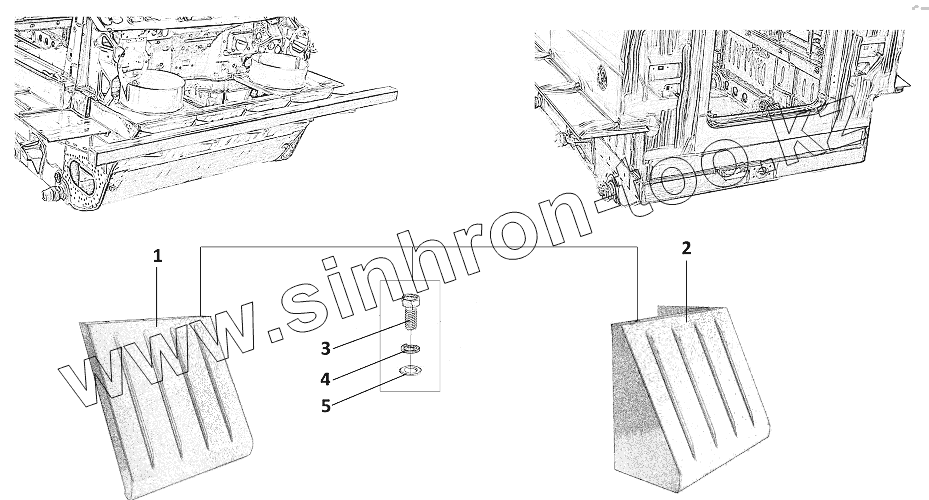 1
2
3
4
5
www.sinhron-too.kz