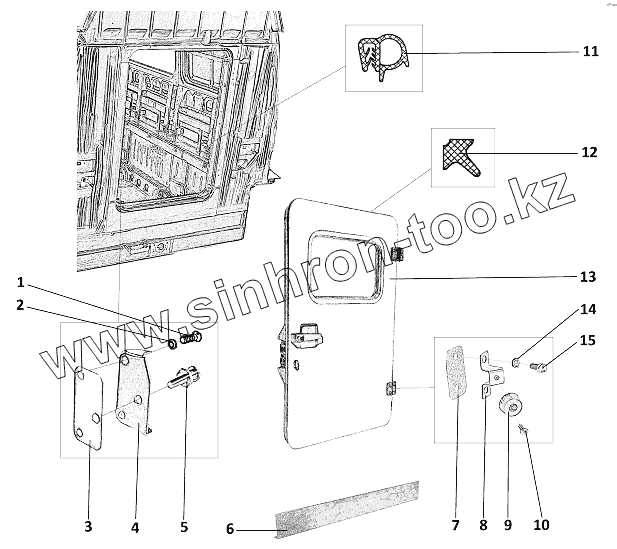 11

12

www.sinhron-too.kz

13

1

2

14

15

3

4

5

6

7

8

9

10