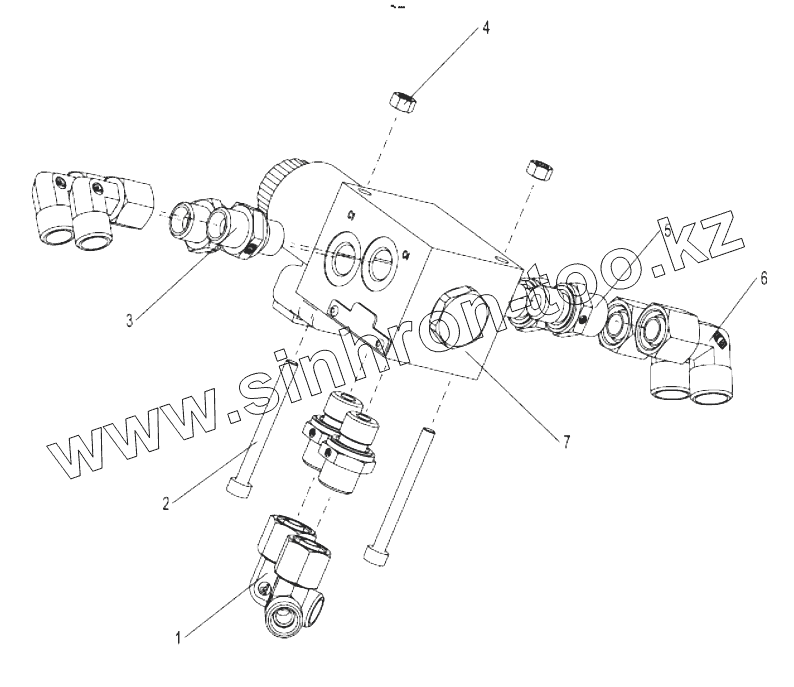 4
5
6
3
7
2
1
www.sinhron-too.kz