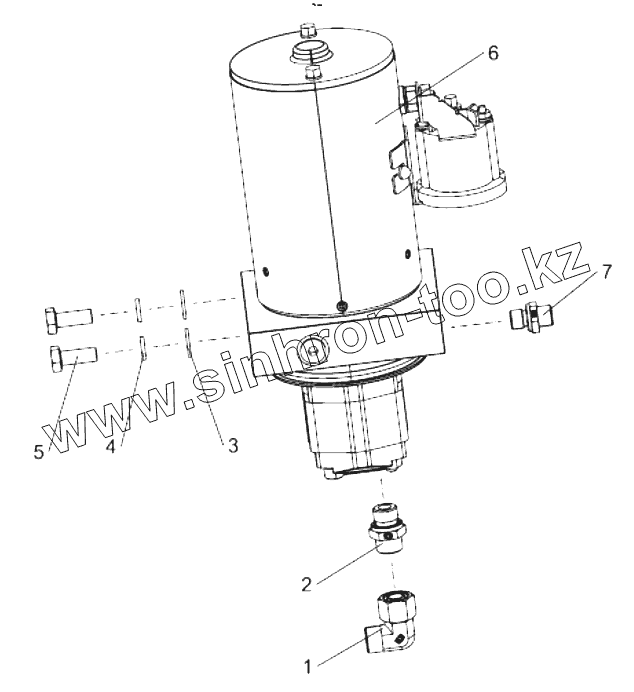 6
7
www.sinhron-too.kz
5
4
3
2
1