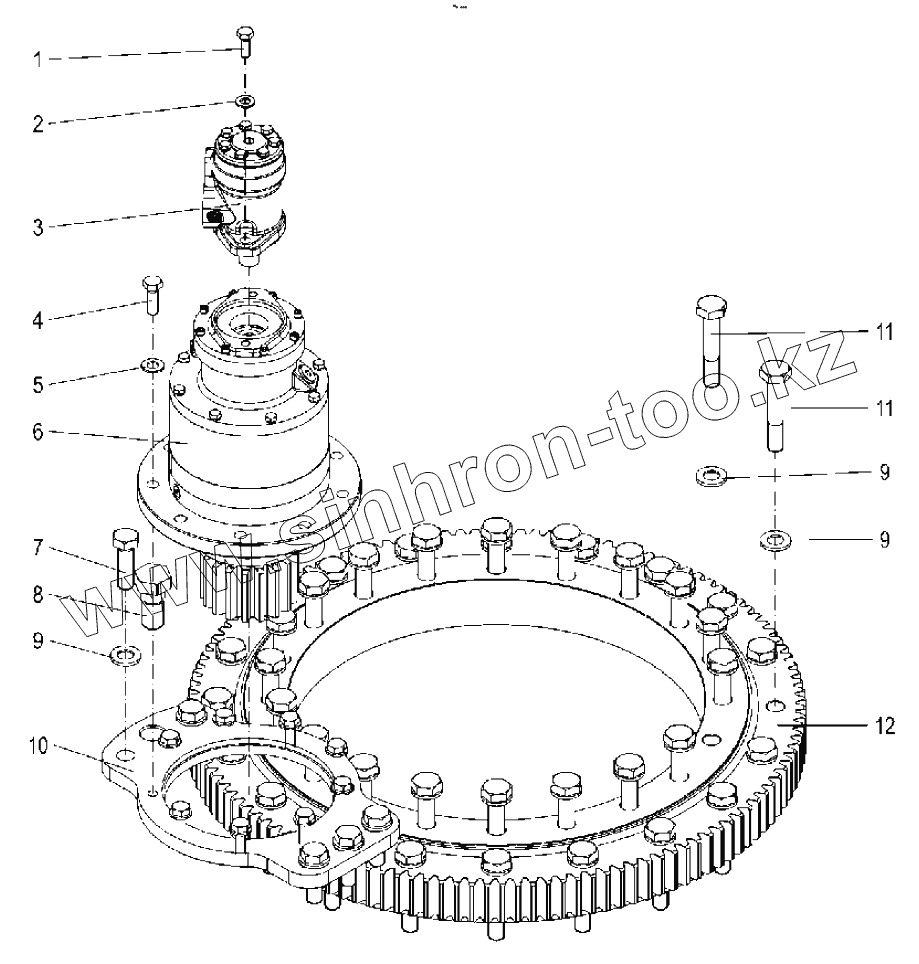 1
2
3
4
5
6
7
8
9
10
11
11
9
9
12
www.sinhron-too.kz