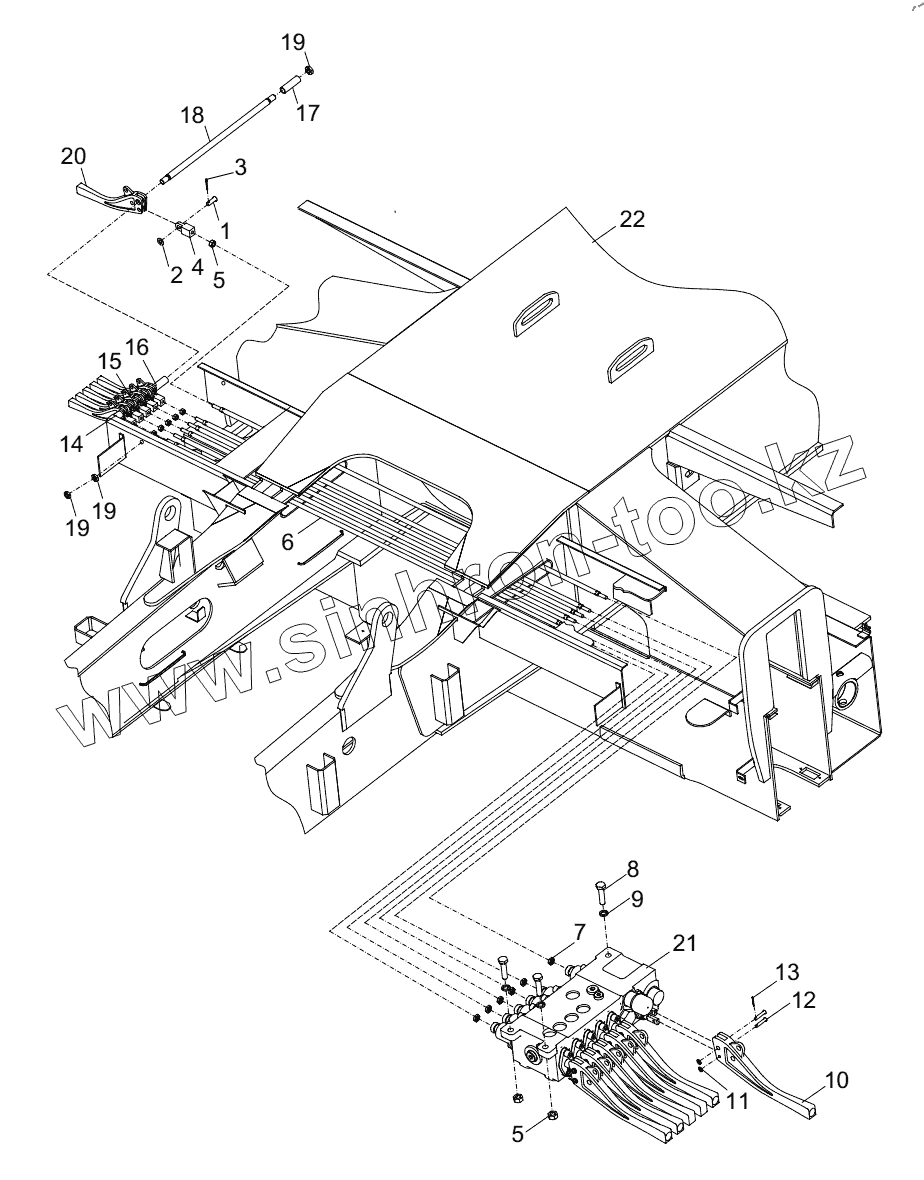 19
17
18
20
3
1
2
4
5
22
15
16
14
19
19
6
www.sinhron-too.kz
8
9
7
21
13
12
11
10
5