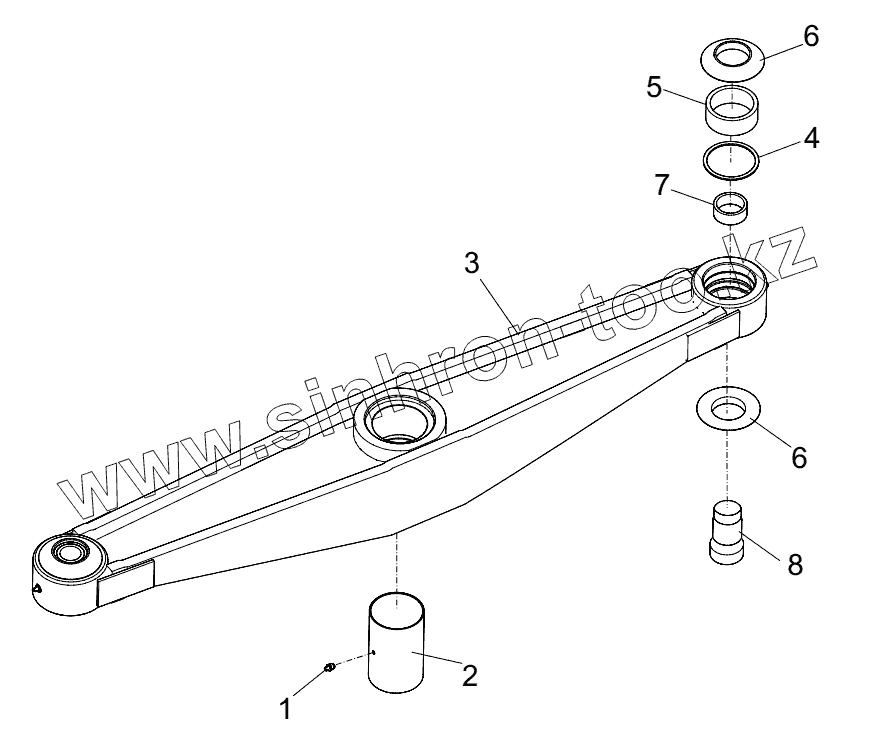 6
5
4
7
3
www.sinbron-too.kz
6
8
2
1