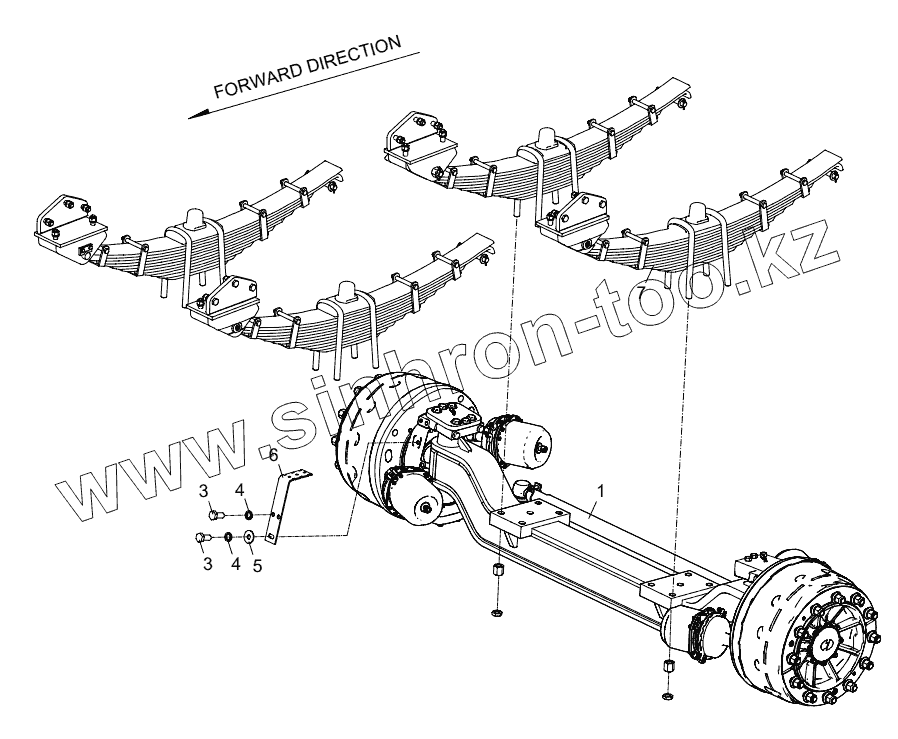 FORWARD DIRECTION

www.sinhron-too.kz

6
3
4
3
4
5
1