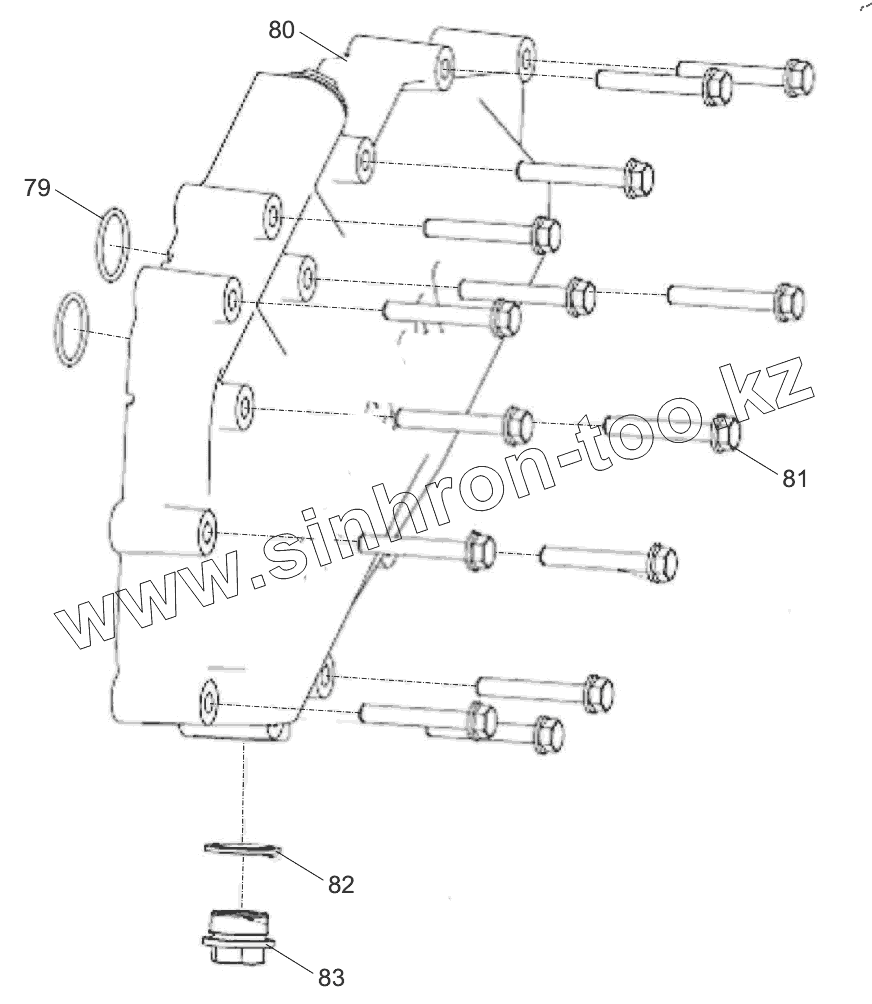 80
79
www.sinhron-too.kz
81
82
83