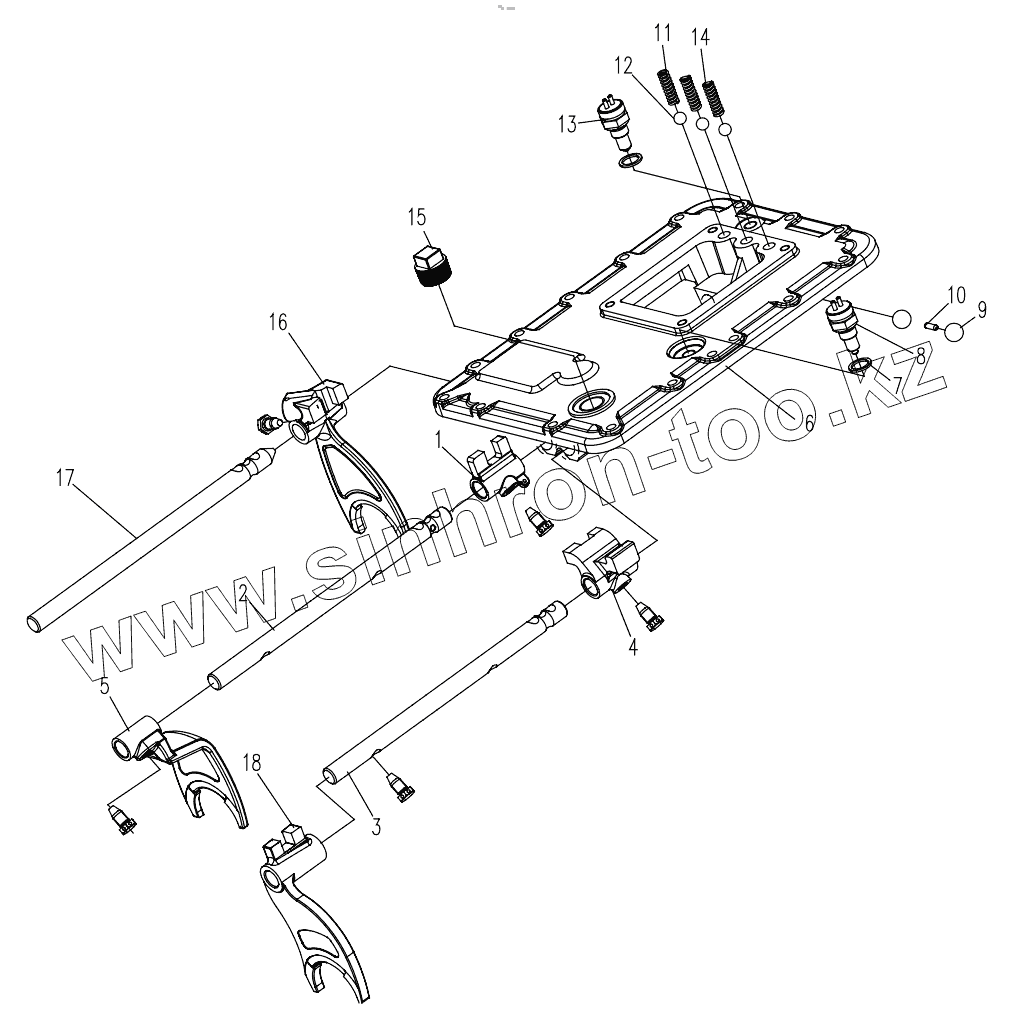 11
14
12
13
15
10
9
8
7
6
16
1
17
2
4
5
18
3
www.sinhron-too.kz