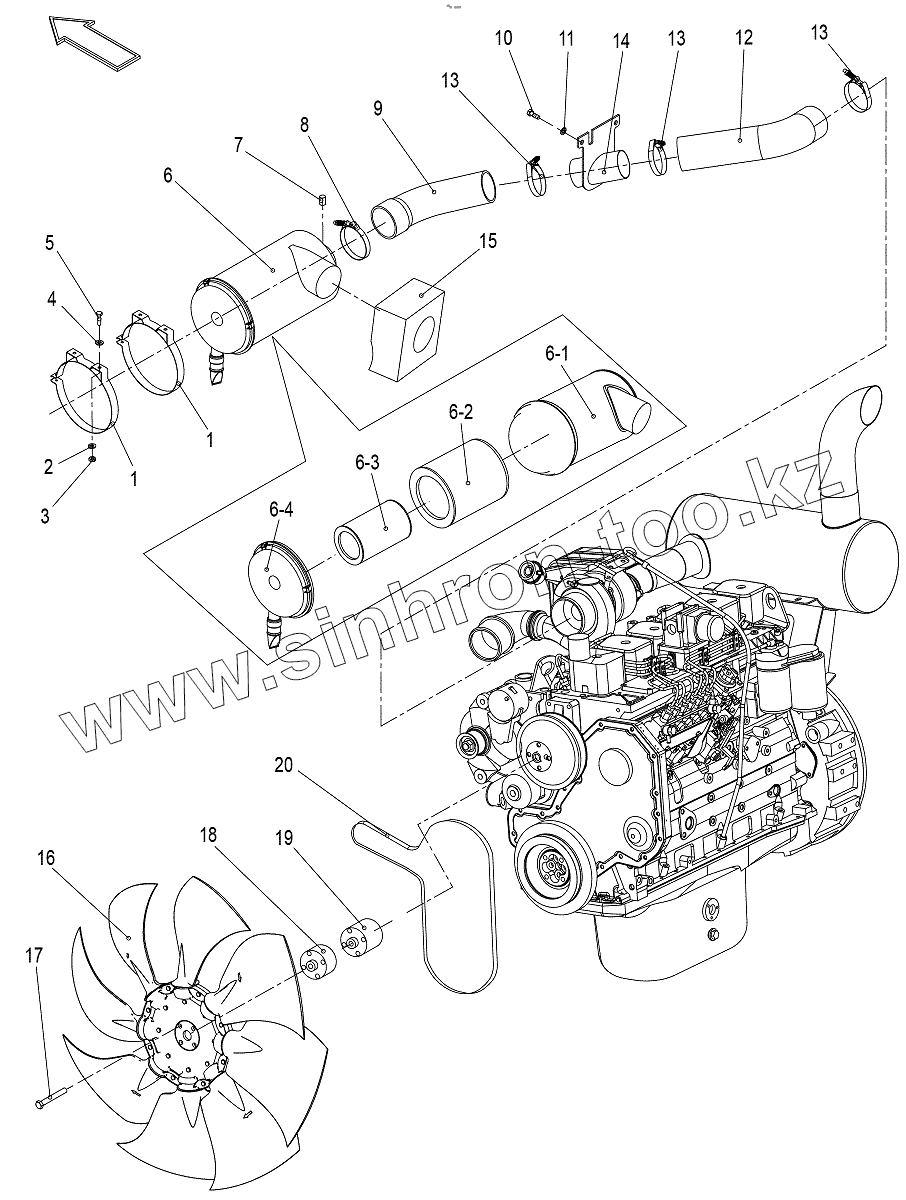 10
11
14
13
12
13
13
9
8
7
6
15
5
4
1
1
2
3
6-1
6-2
6-3
6-4
www.sinhron-too.kz
20
18
19
16
17