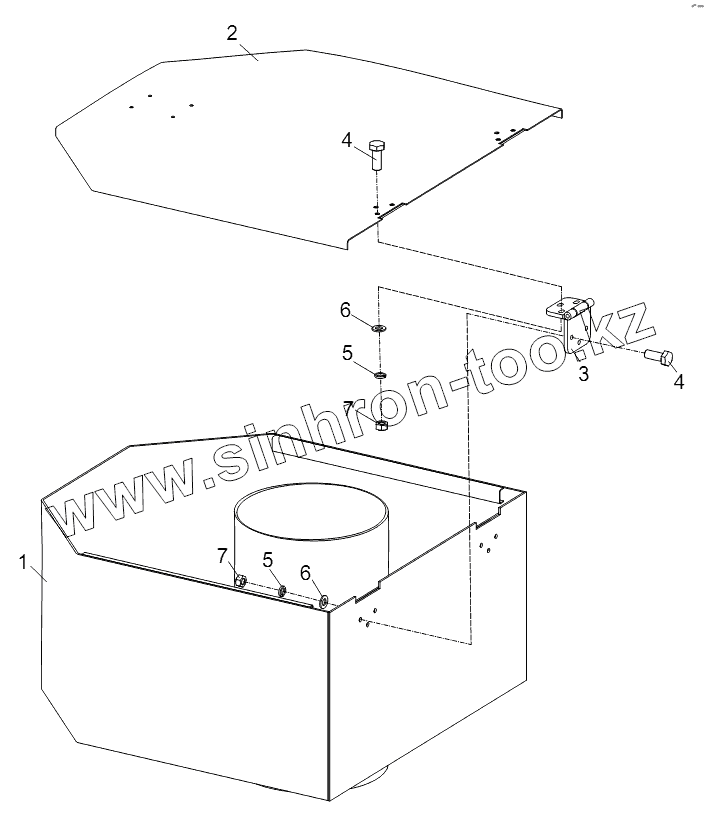 2

4

6

5

7

3

4

www.sinhron-too.kz

1

7

5

6