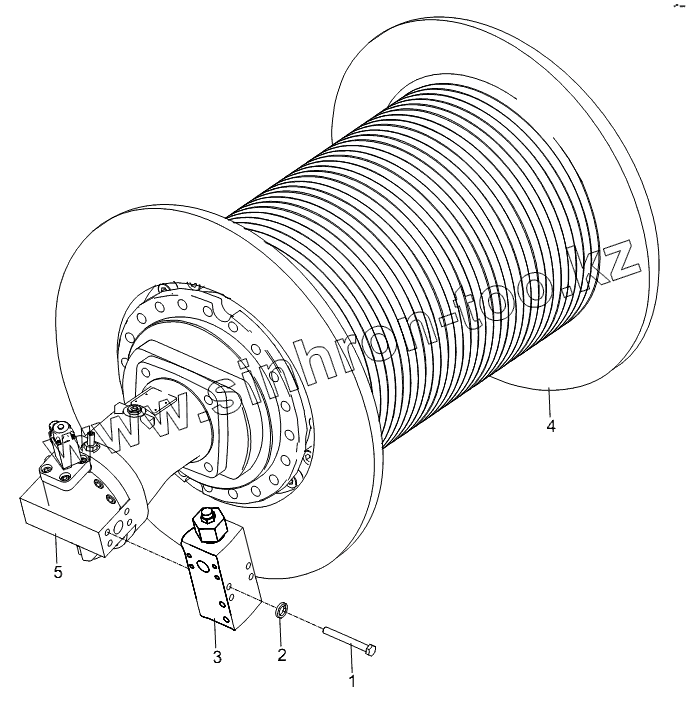 www.sinhron-too.kz

4

5

3

2

1