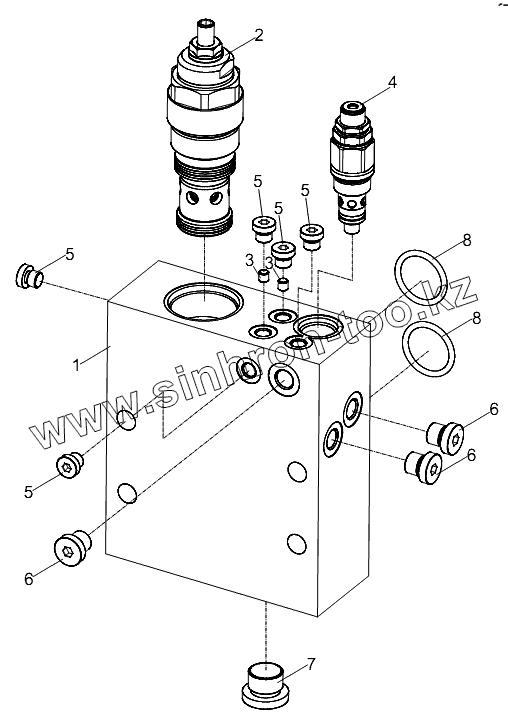 2
4
5
5
5
3
3
5
8
8
1
www.sinhron-too.kz
6
6
5
6
7