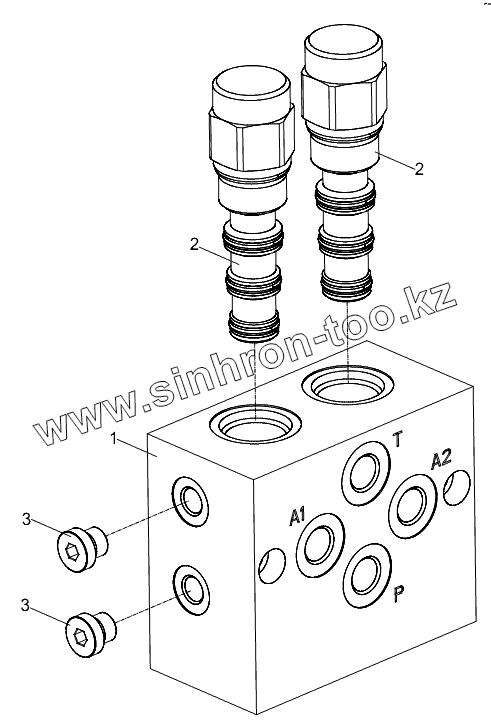 2
2
www.sinhron-too.kz
1
T
A2
A1
P
3
3