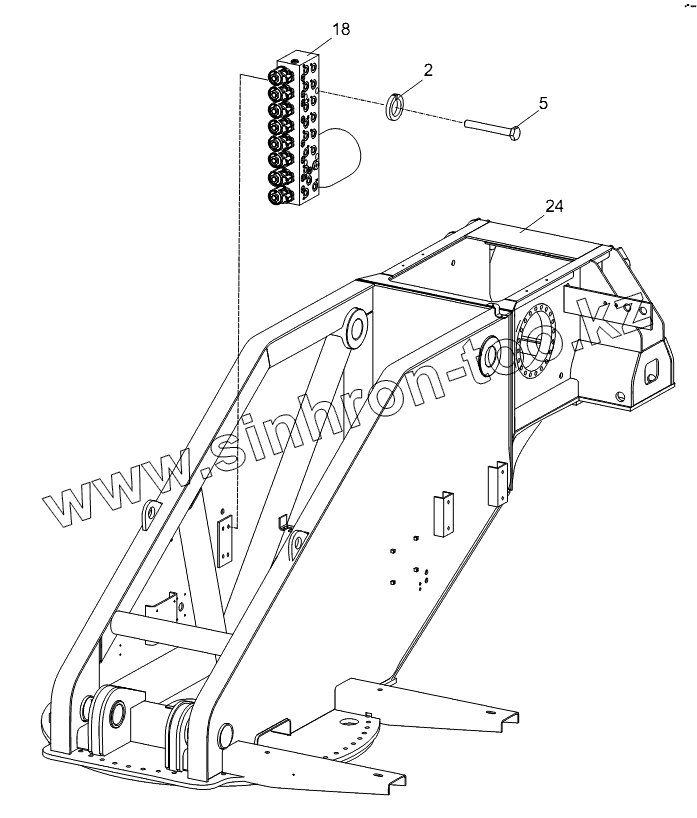 18
2
5
24
www.sinhron-too.kz