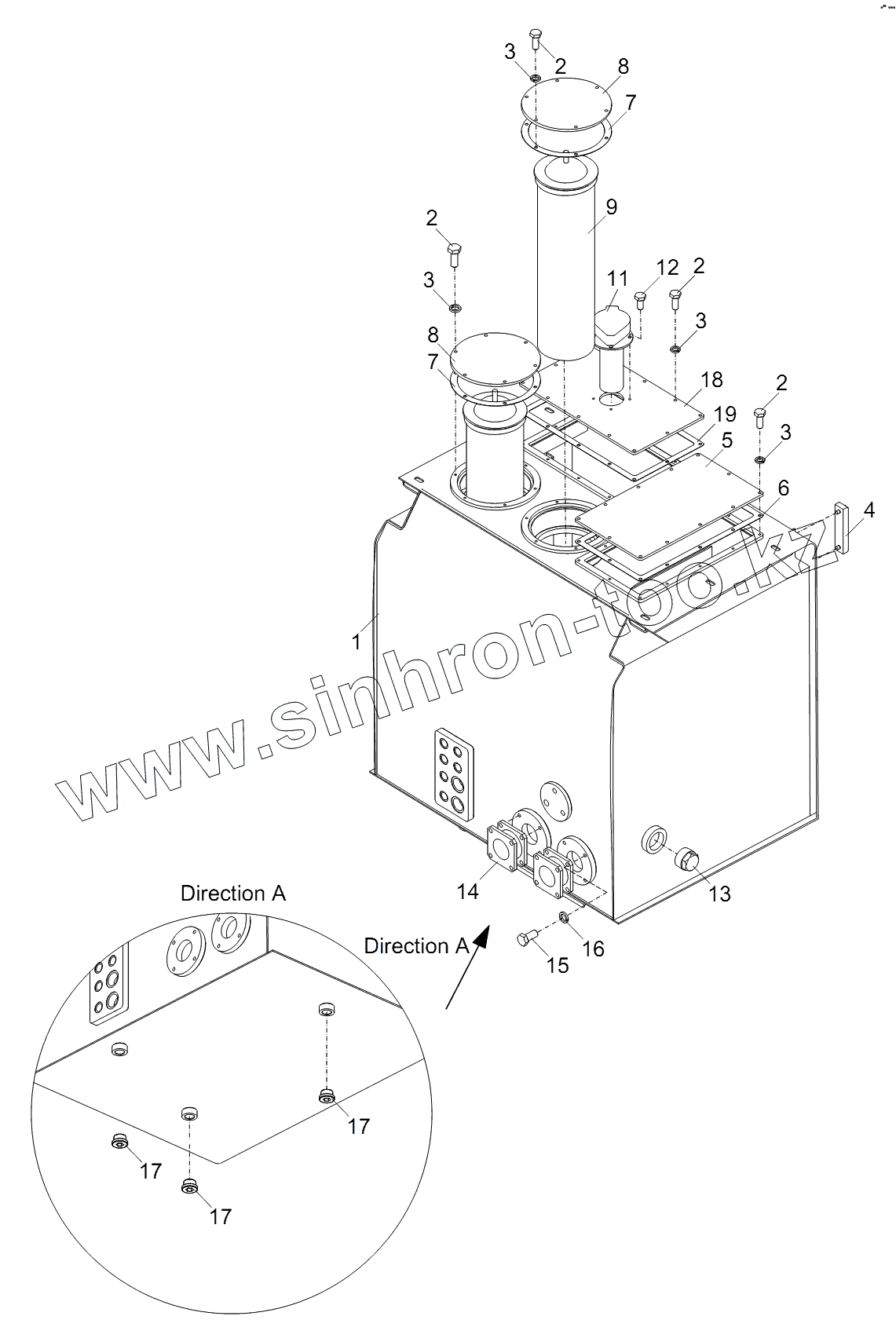 3
2
8
7
9
2
3
11
12
2
3
8
7
18
2
19
3
5
6
4
1
www.sinhron-too.kz
14
13
Direction A
Direction A
16
15
17
17
17