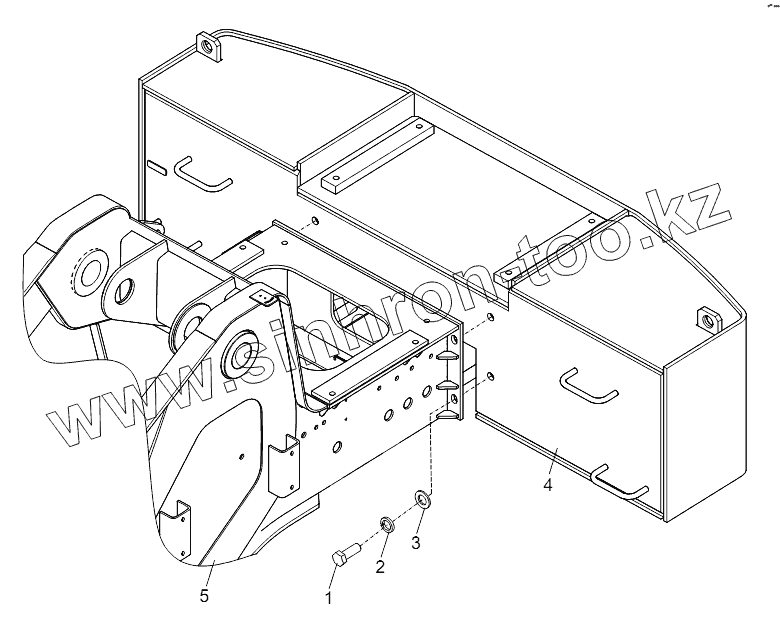 www.sinhron-too.kz

4

3

2

1

5