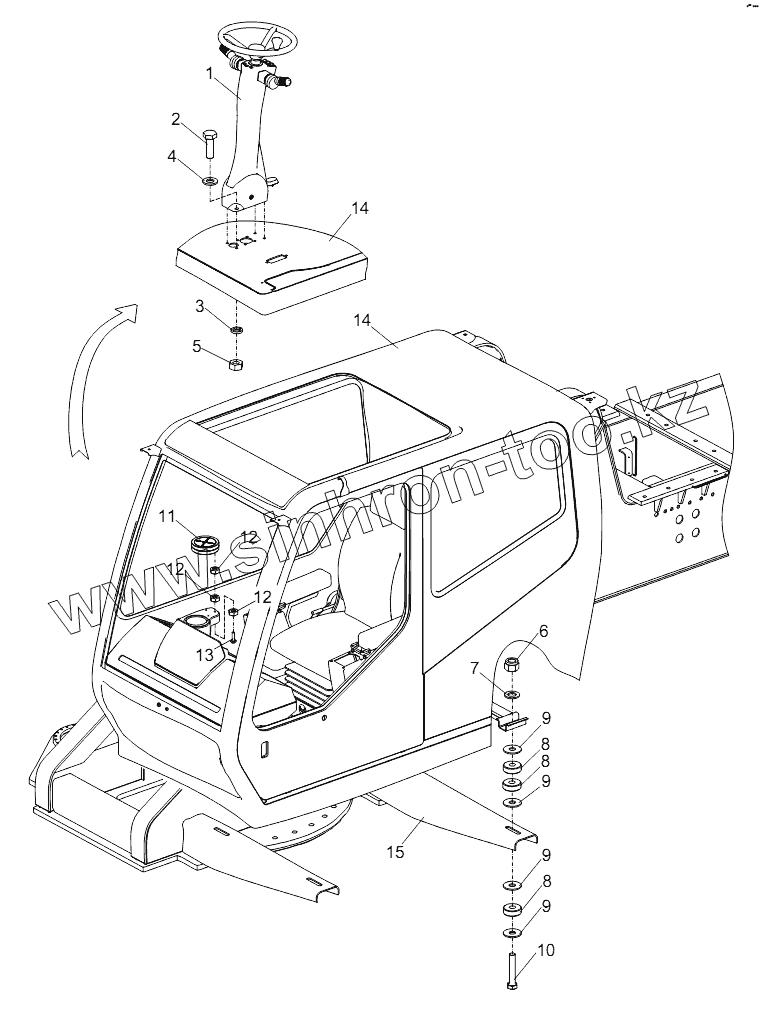 1
2
4
14
3
5
14
www.sinhron-to.kz
11
12
12
12
13
6
7
9
8
8
9
15
9
8
9
10