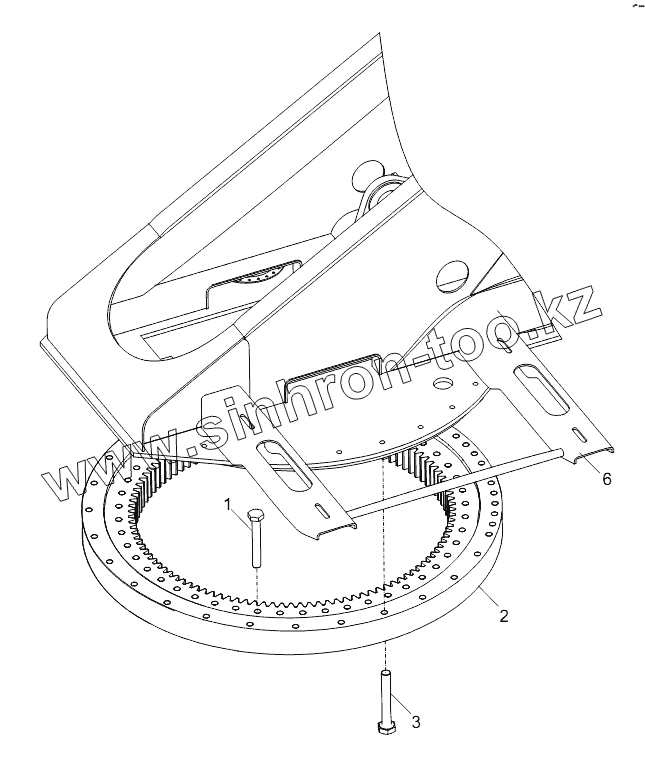 www.sinhron-too.kz

1

6

2

3