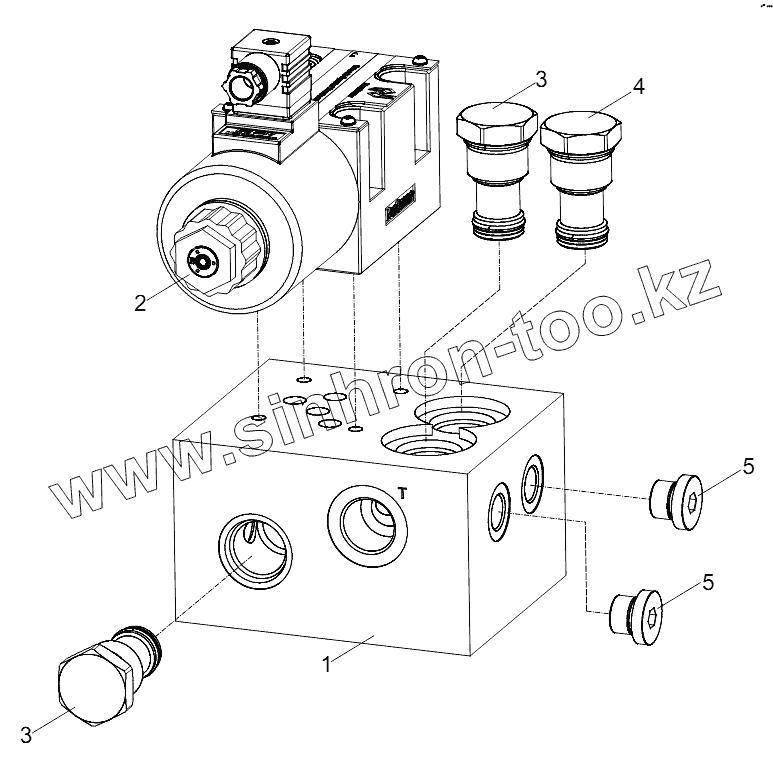 3
4
2
www.sinhron-too.kz
T
5
5
1
3