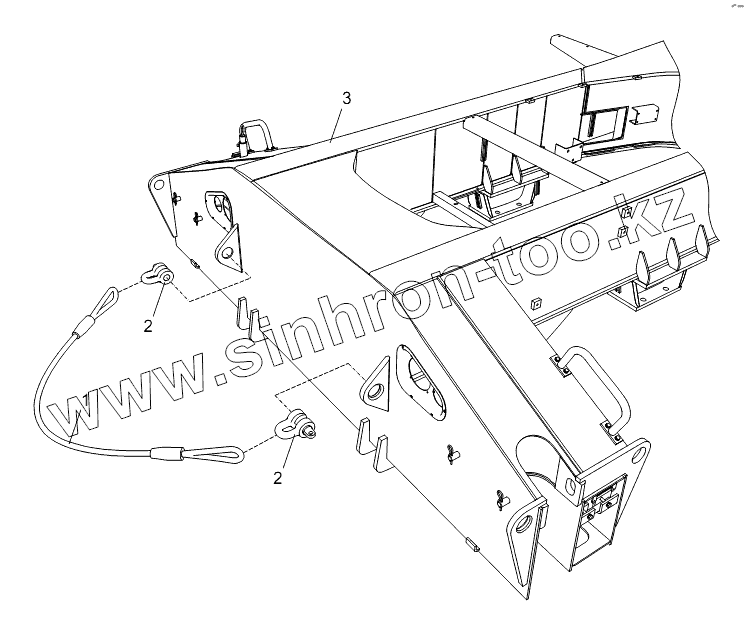 3

2

2

www.sinhron-too.kz