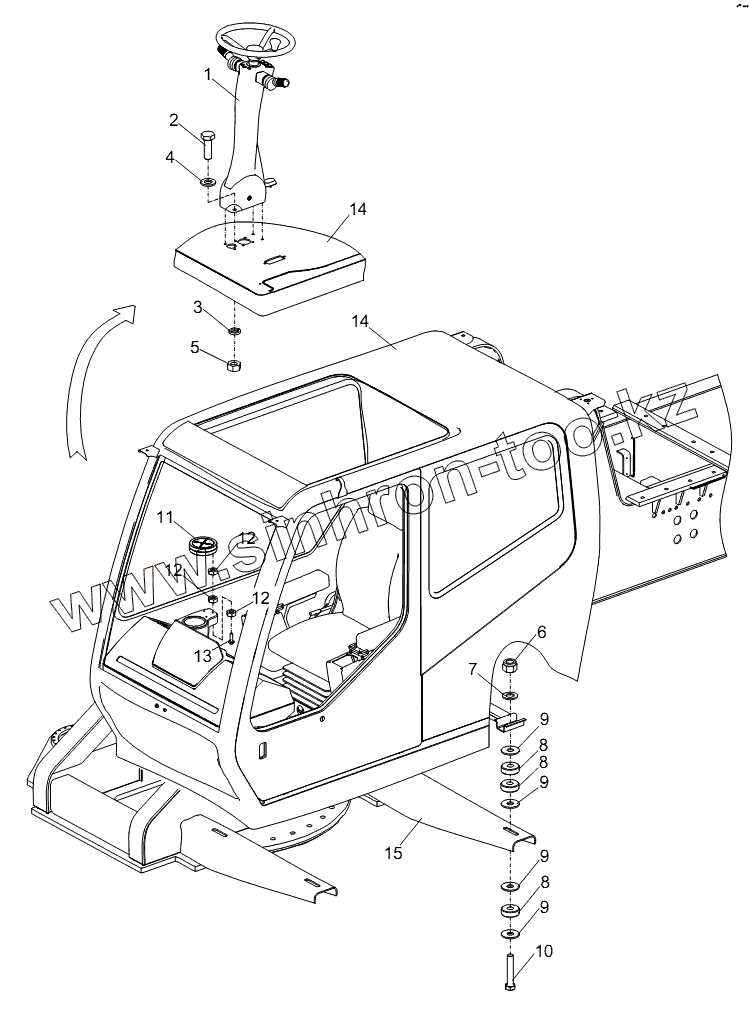 1
2
4
14
3
5
14
www.sinhron-too.kz
11
12
12
12
13
6
7
9
8
8
9
15
9
8
9
10