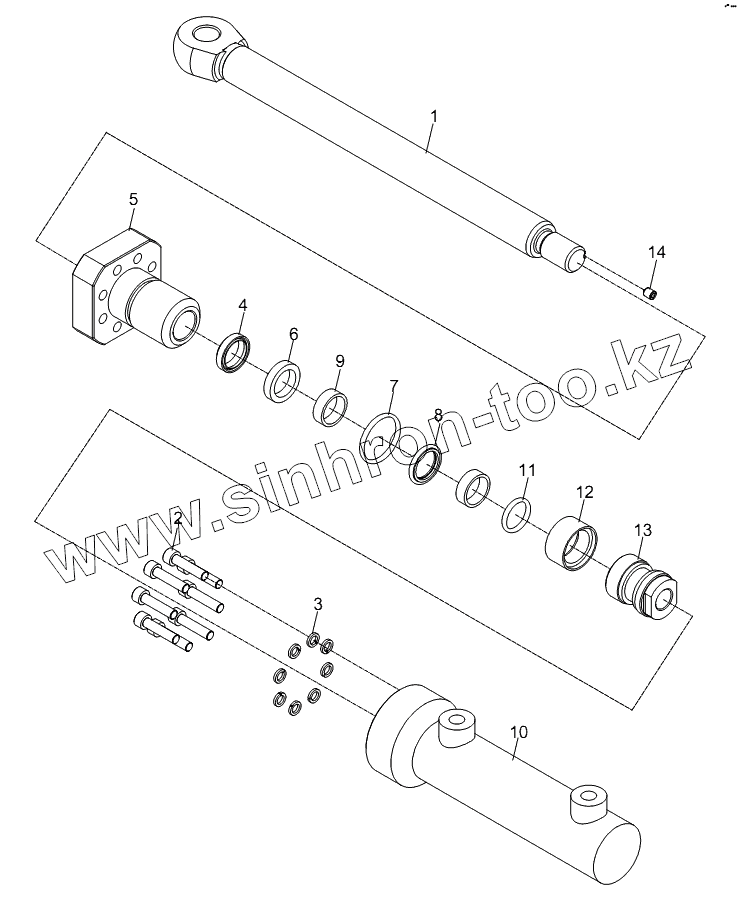 1
14
5
4
6
9
7
8
11
12
13
2
3
10
www.sinhron-too.kz