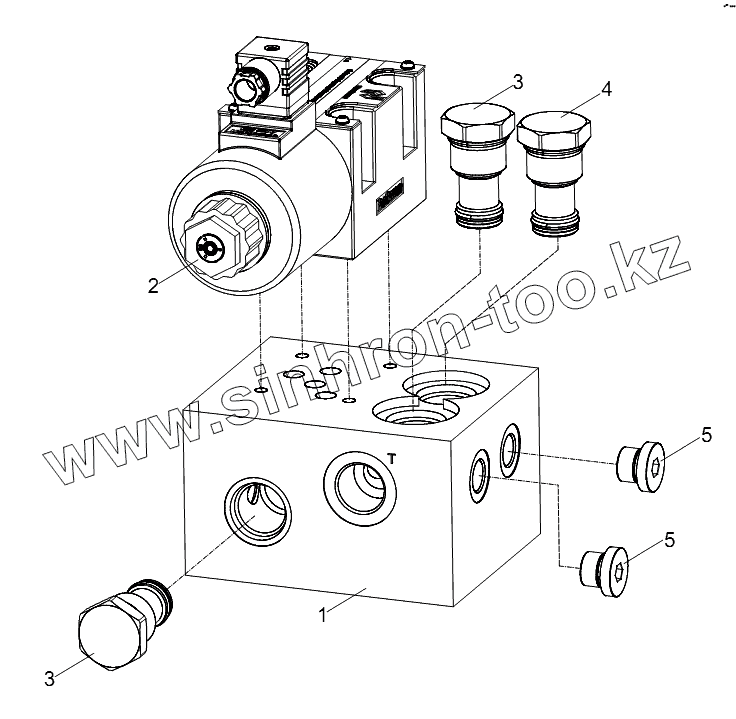 3
4
2
www.sinhron-too.kz
T
5
5
1
3