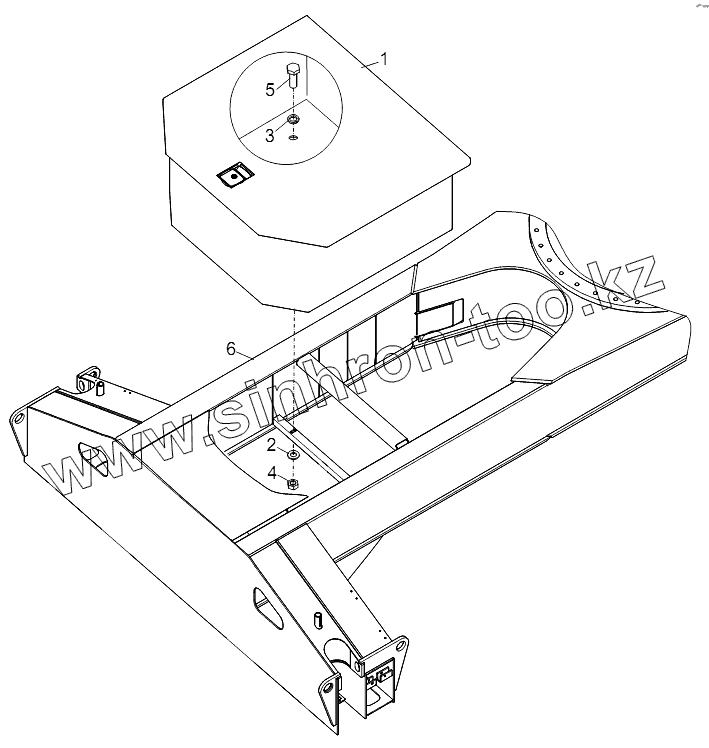 1
5
3
6
2
4
www.sinhron-too.kz