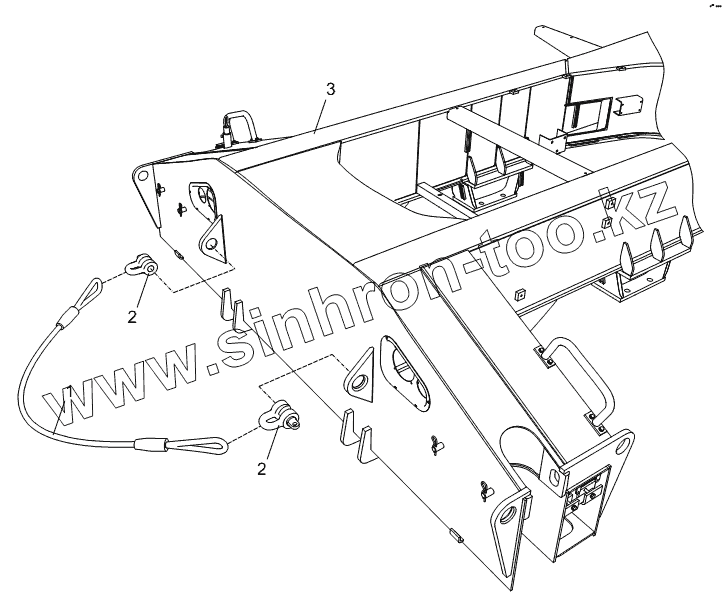 3

2

1

2

www.sinhron-too.kz