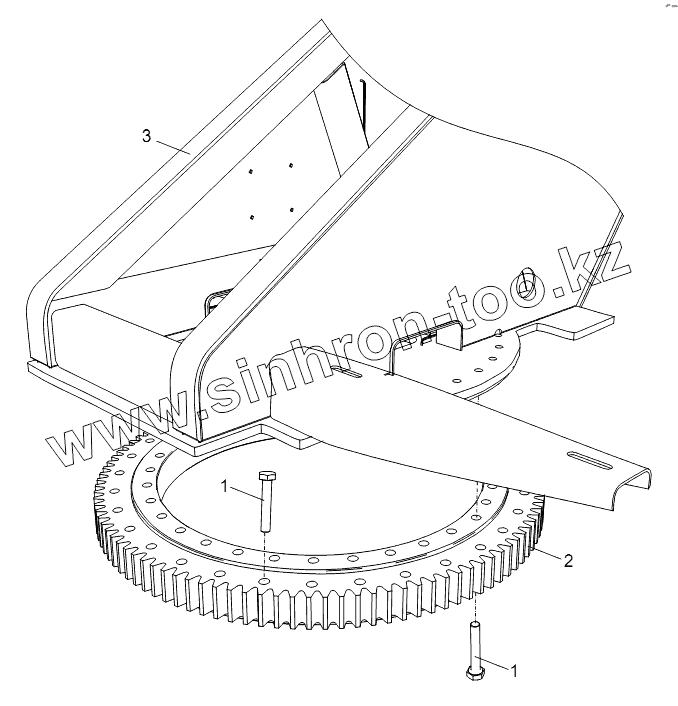 3

www.sinhron-too.kz

1

2

1