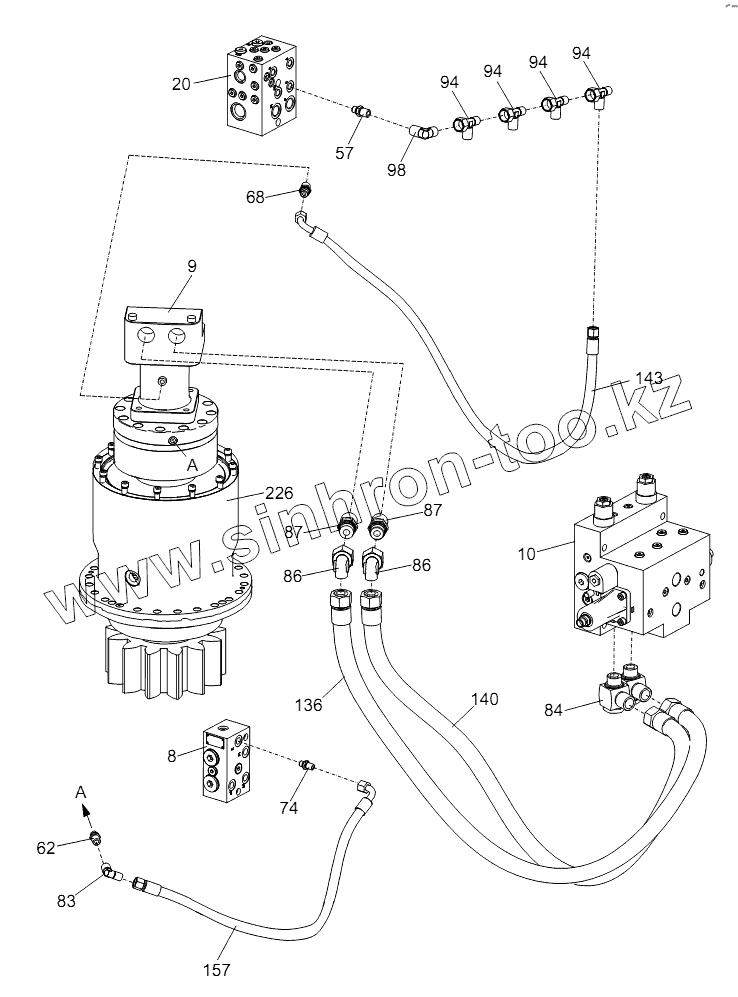 20
57
98
94
94
94
94
68
9
143
A
226
87
87
86
86
10
136
140
84
8
74
A
62
83
157
www.sinhron-too.kz