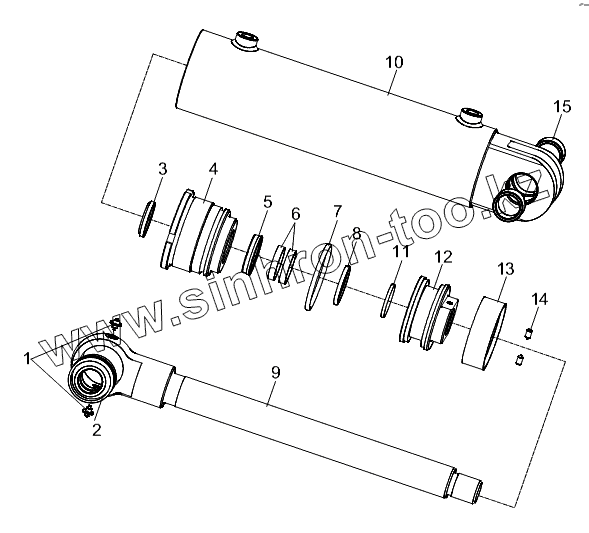 10
15
3
4
5
6
7
8
11
12
13
14
1
2
9
www.sinhron-too.kz