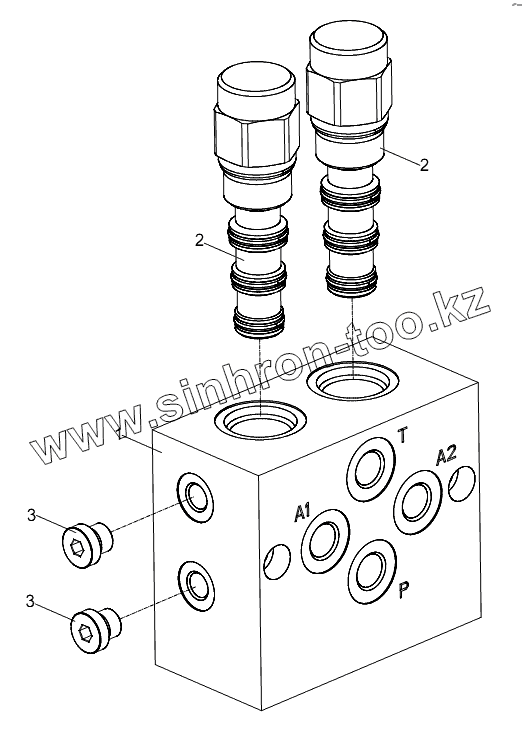 2
2
www.sinhron-too.kz
1
T
A2
A1
P
3
3