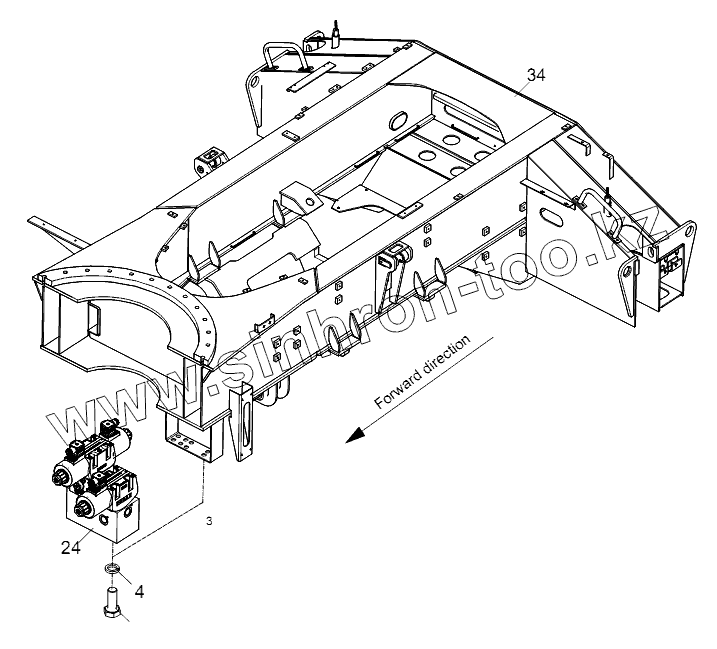 34

www.simbron-too.kz

Forward direction

3

24

4