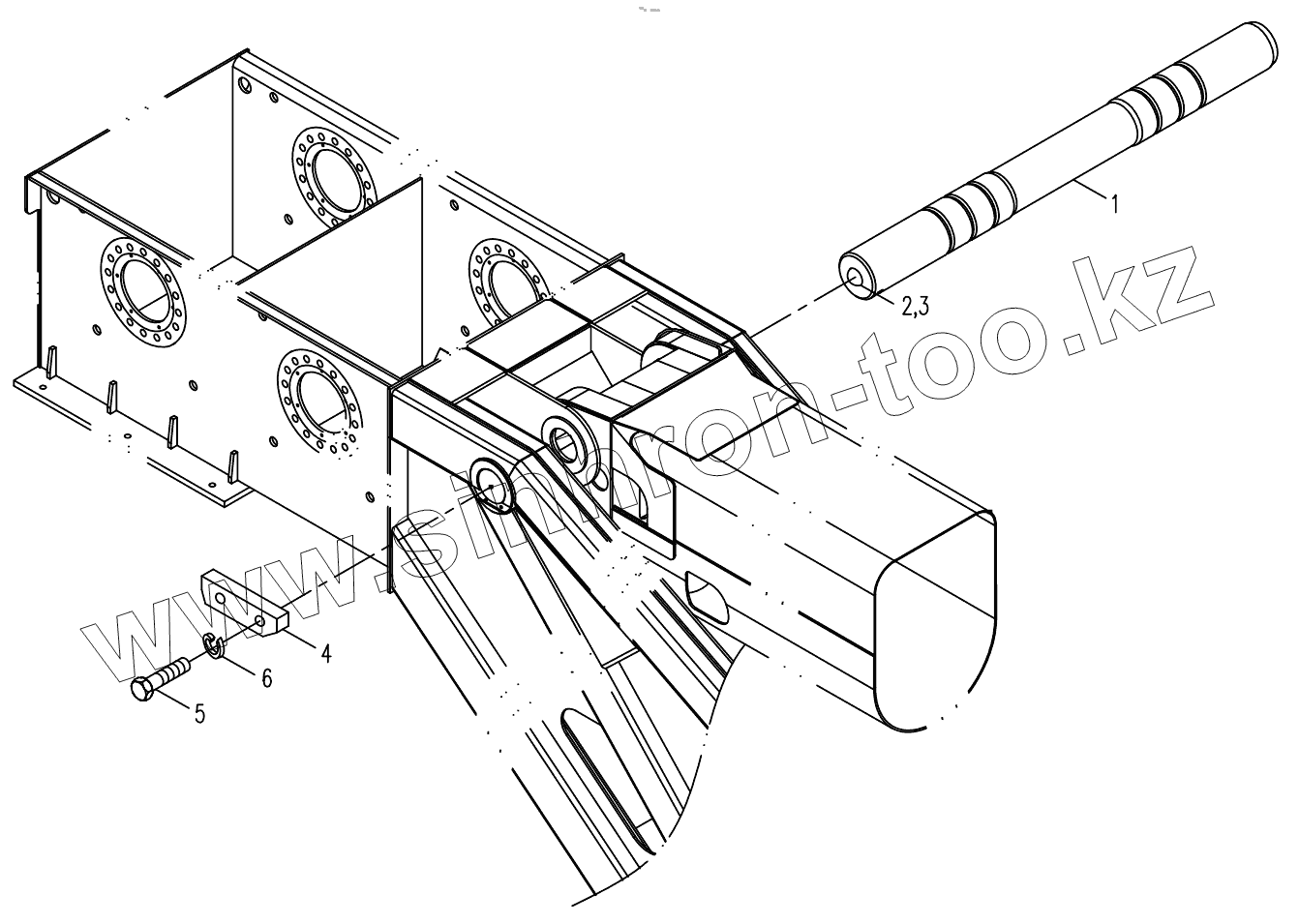 1
2,3
4
6
5
www.simron-too.kz