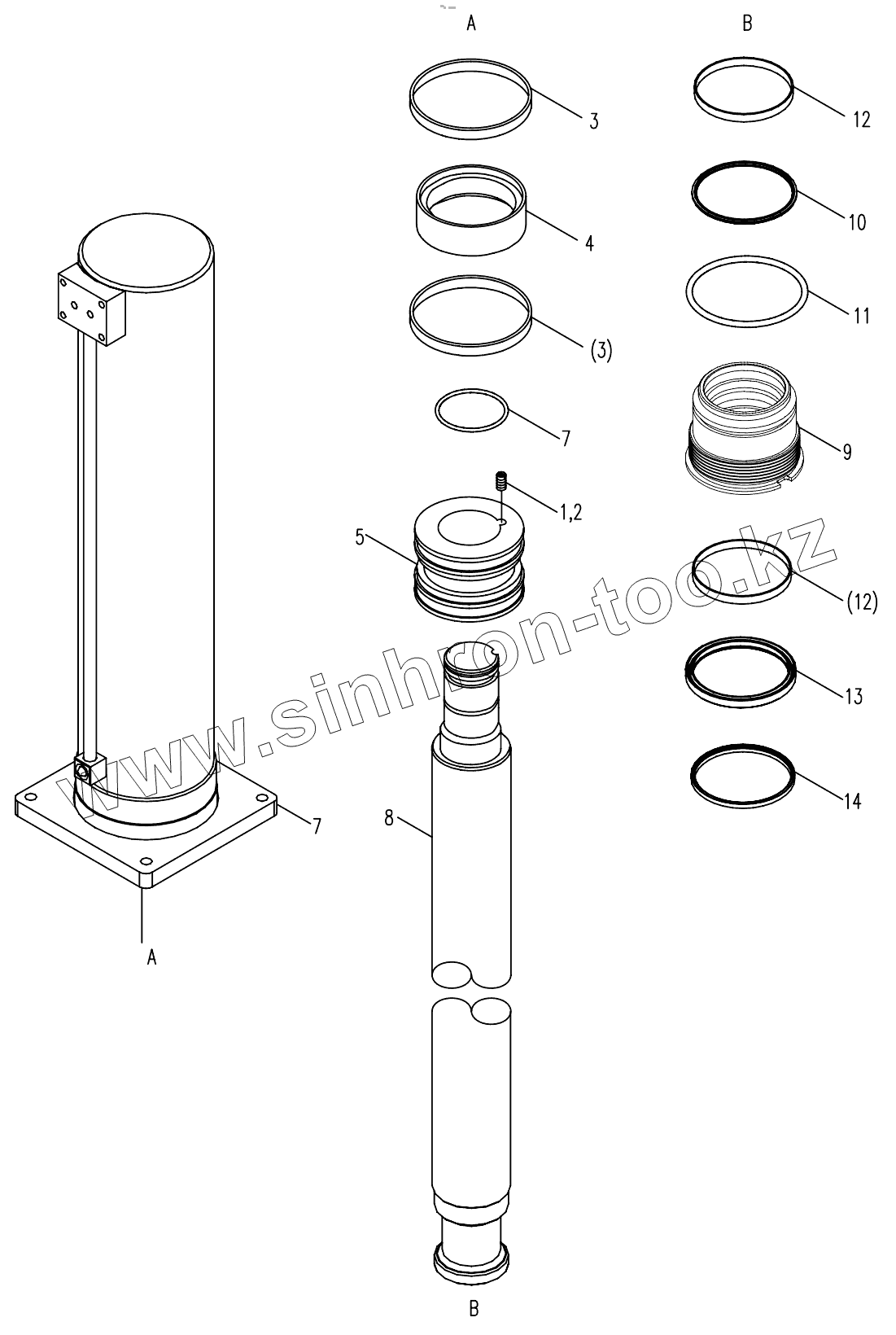 A
B
3
12
4
10
(3)
11
7
9
1,2
5
(12)
13
14
8
7
A
B
www.sinhron-too.kz