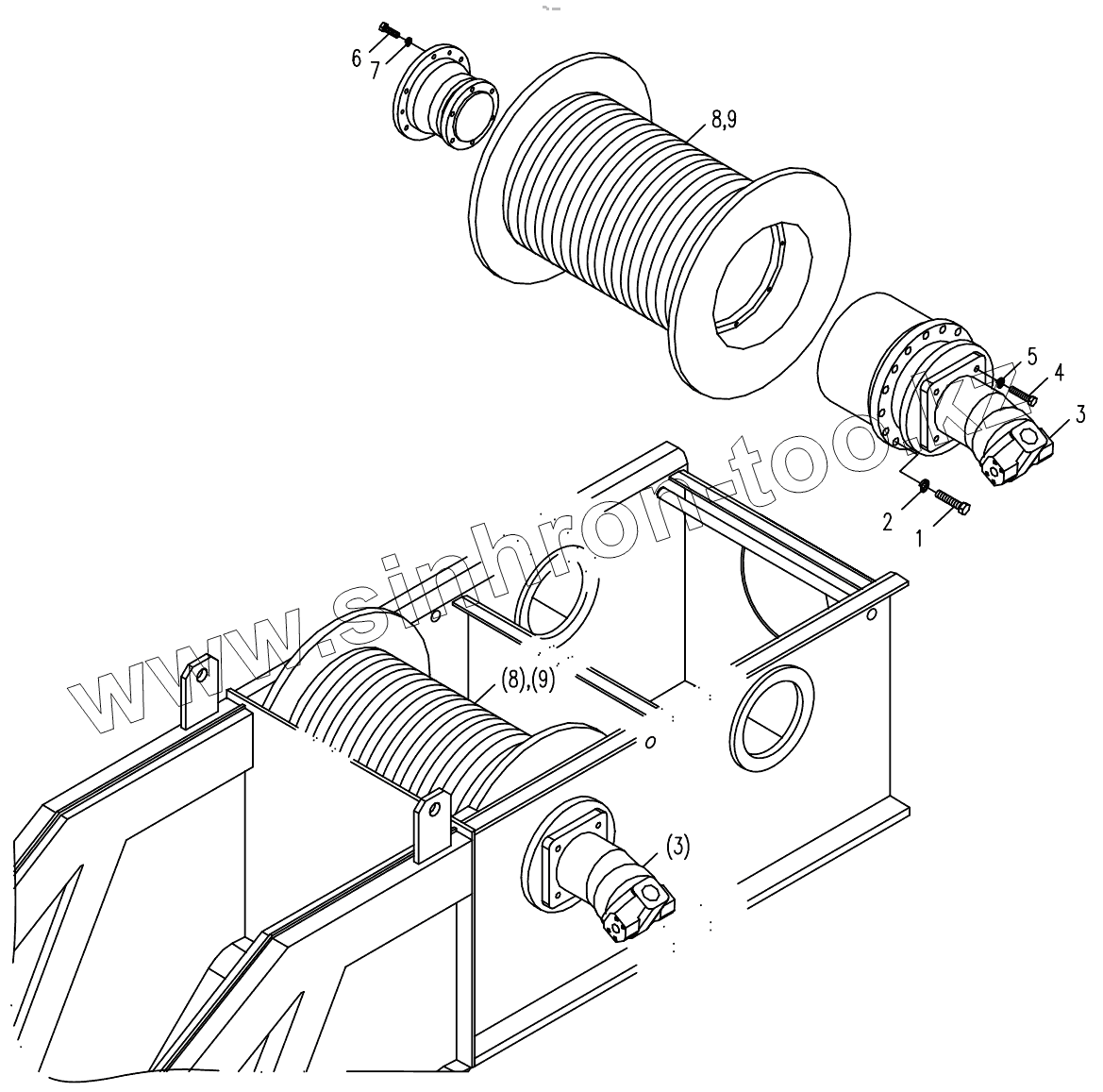 6
7
8,9
5
4
3
2
1
www.sinhron-tool.kz
(8),(9)
(3)