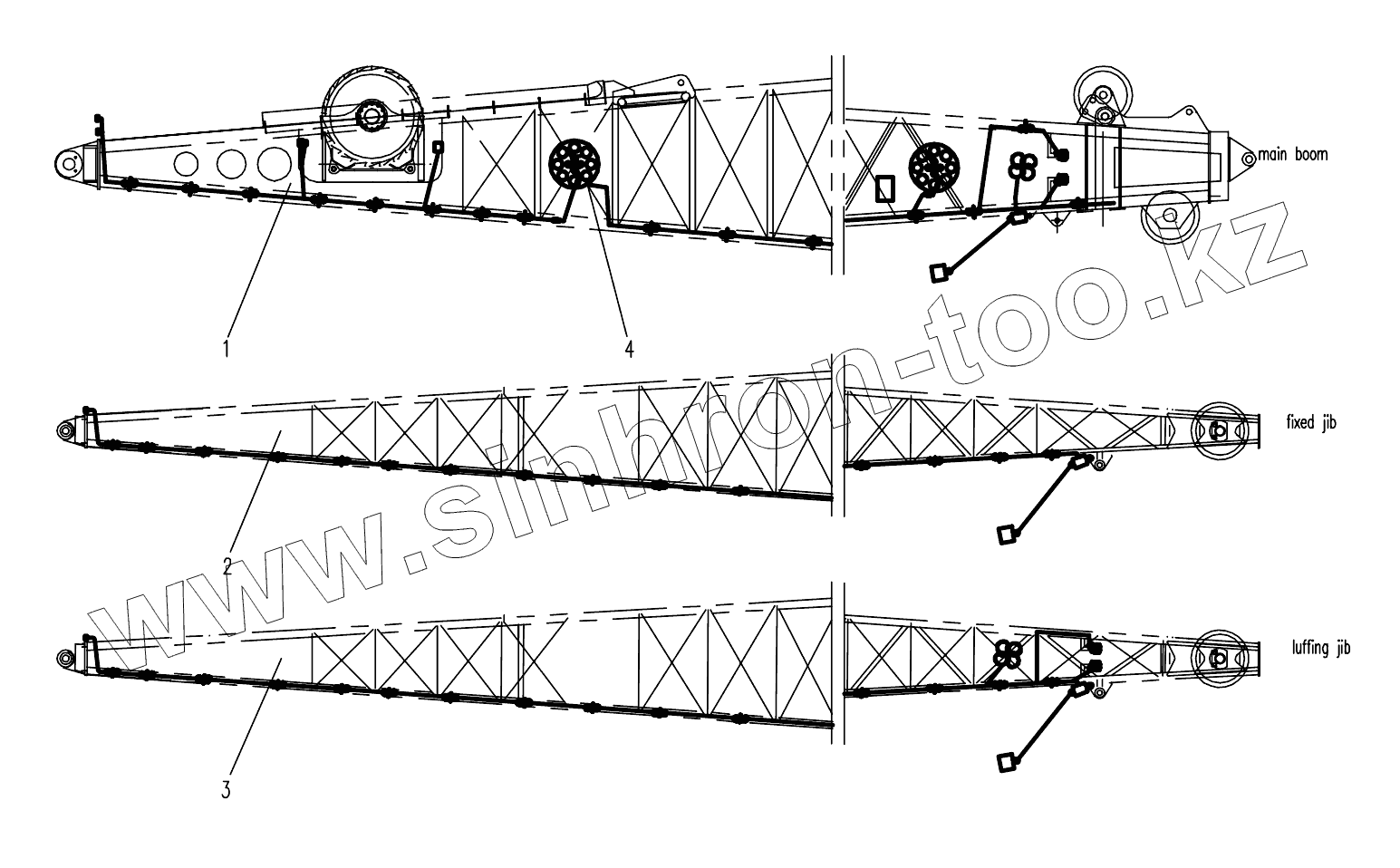 main boom

1

4

fixed jib

2

luffing jib

3

www.sinhron-too.kz