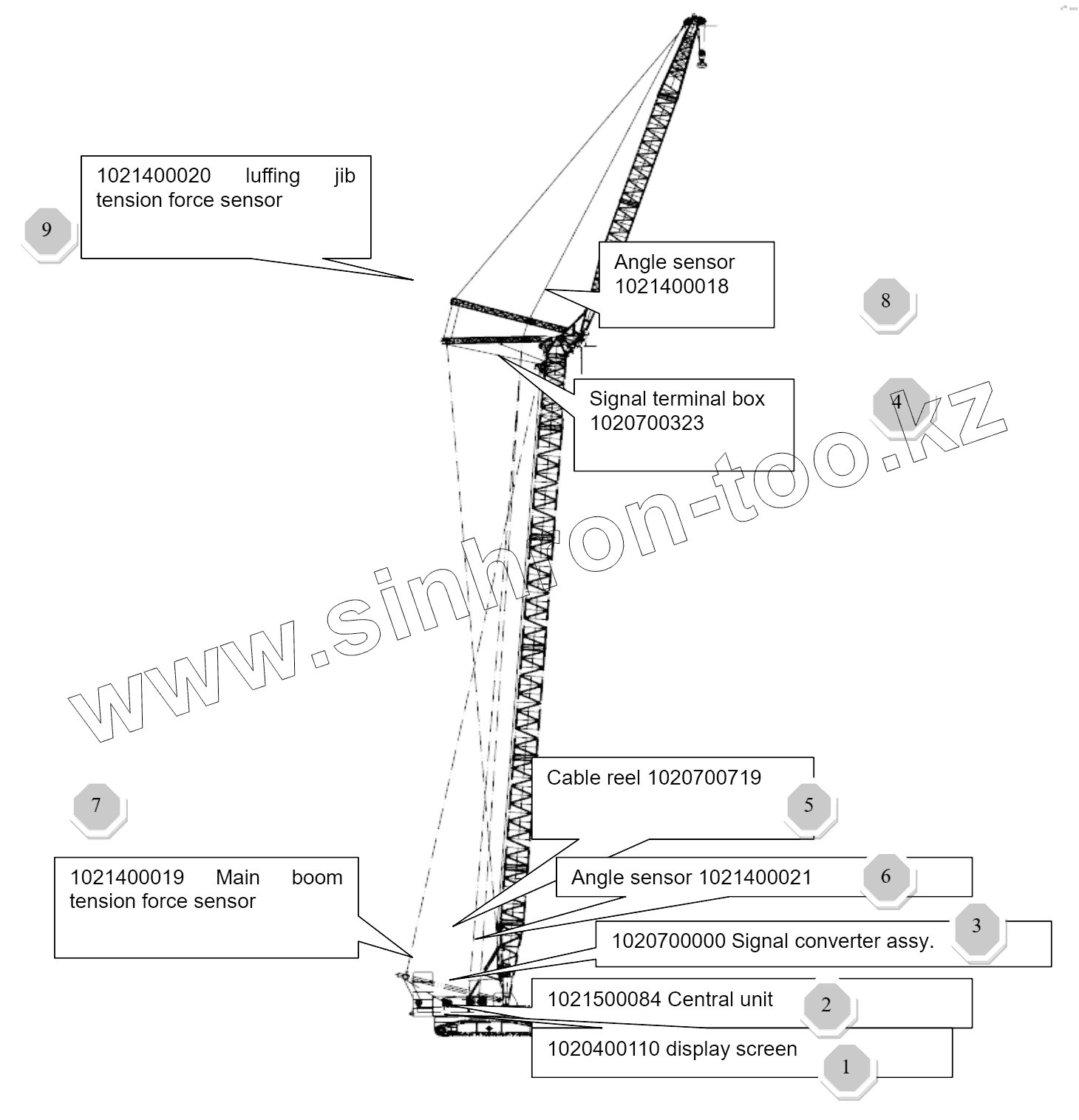 1021400020 luffing jib tension force sensor

9

Angle sensor 1021400018

8

Signal terminal box 1020700323

4

www.sinhron-too.kz

Cable reel 1020700719

5

7

1021400019 Main boom tension force sensor

Angle sensor 1021400021

6

1020700000 Signal converter assy.

3

1021500084 Central unit

2

1020400110 display screen

1