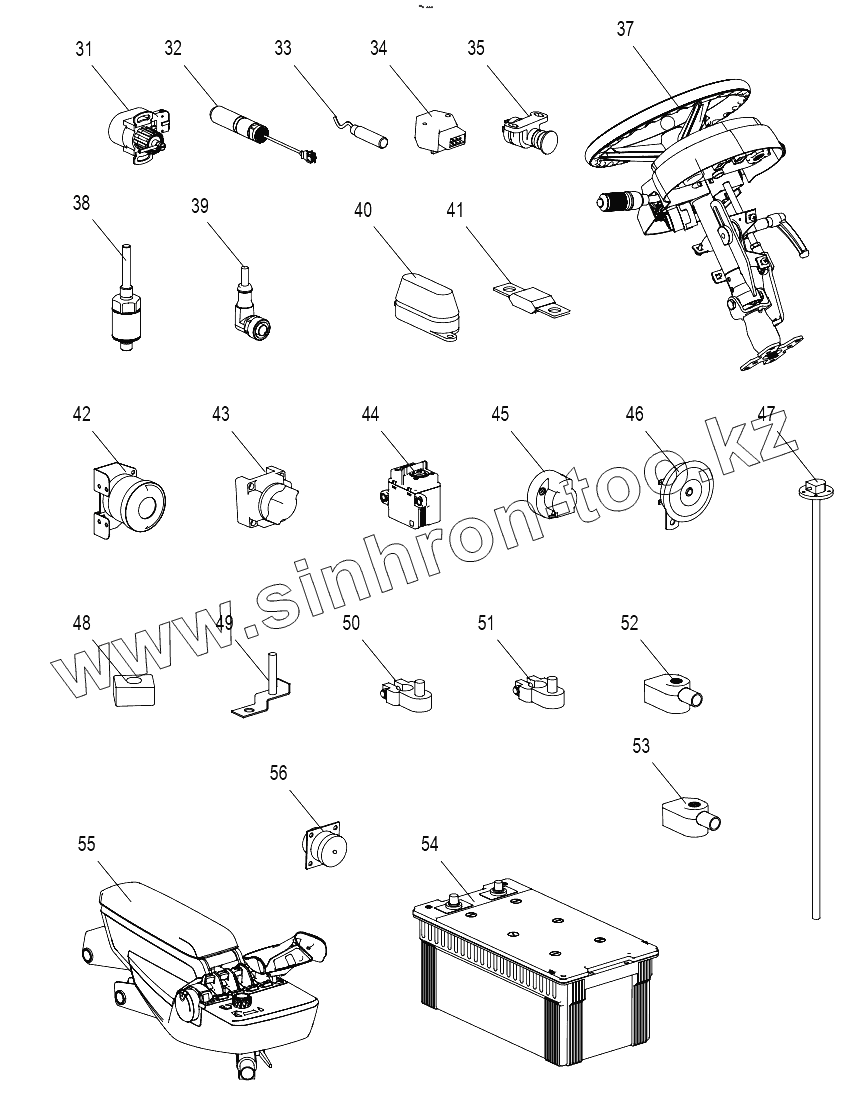 31 32 33 34 35 37

38 39 40 41

42 43 44 45 46 47

www.sinhron-too.kz

48 49 50 51 52

53

56

55 54