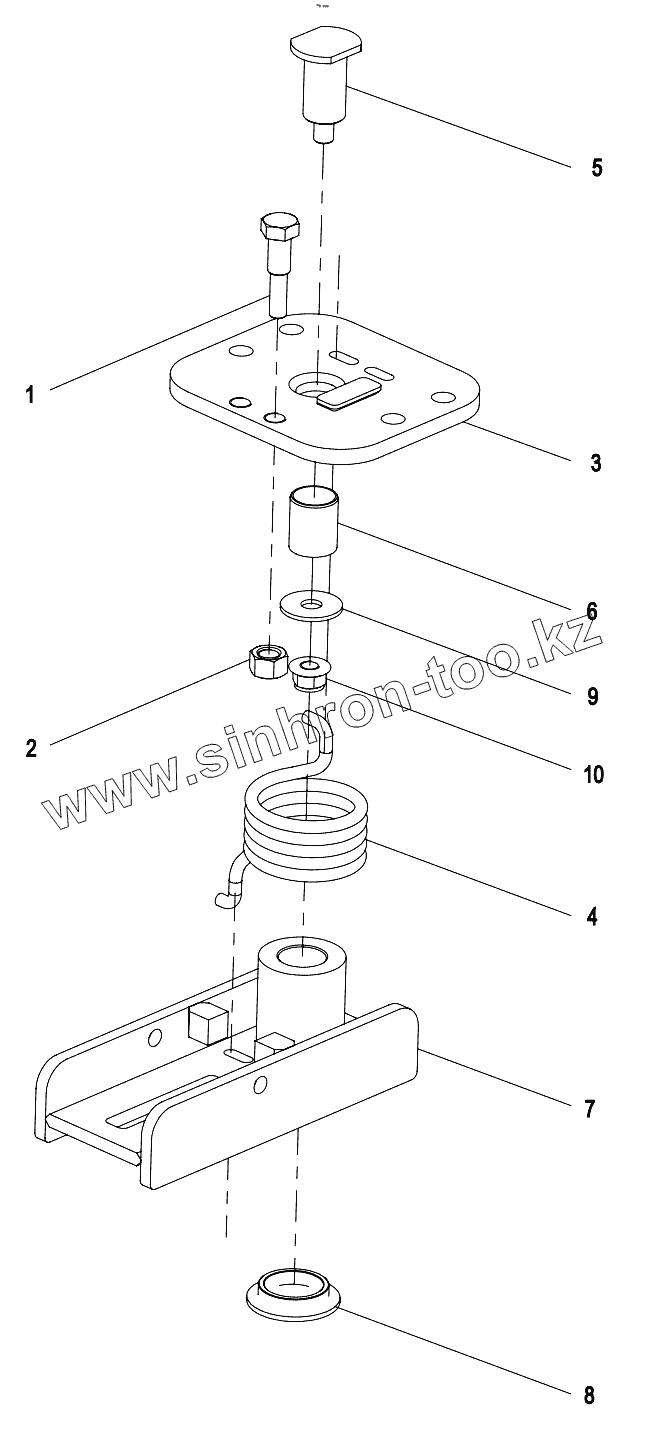 5
1
3
6
9
2
10
www.sinhron-too.kz
4
7
8