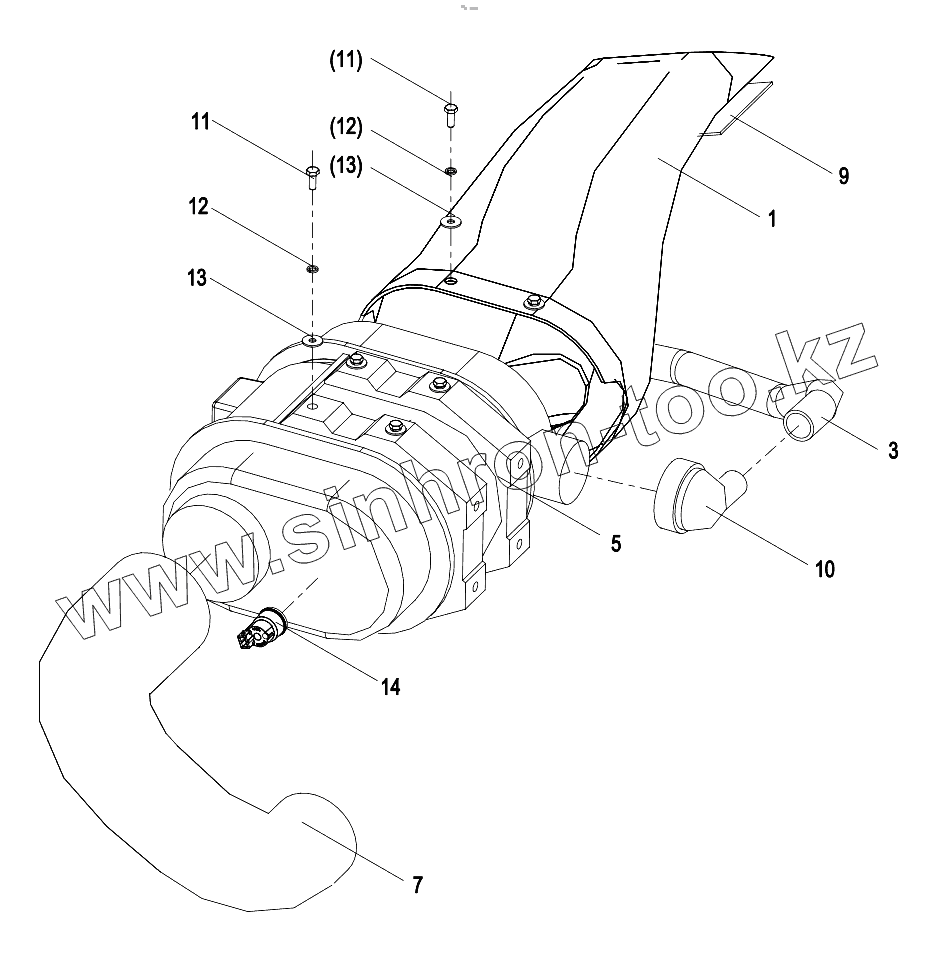 (11)
11
(12)
(13)
12
13
9
1
3
5
10
14
7
www.sinhron-too.kz