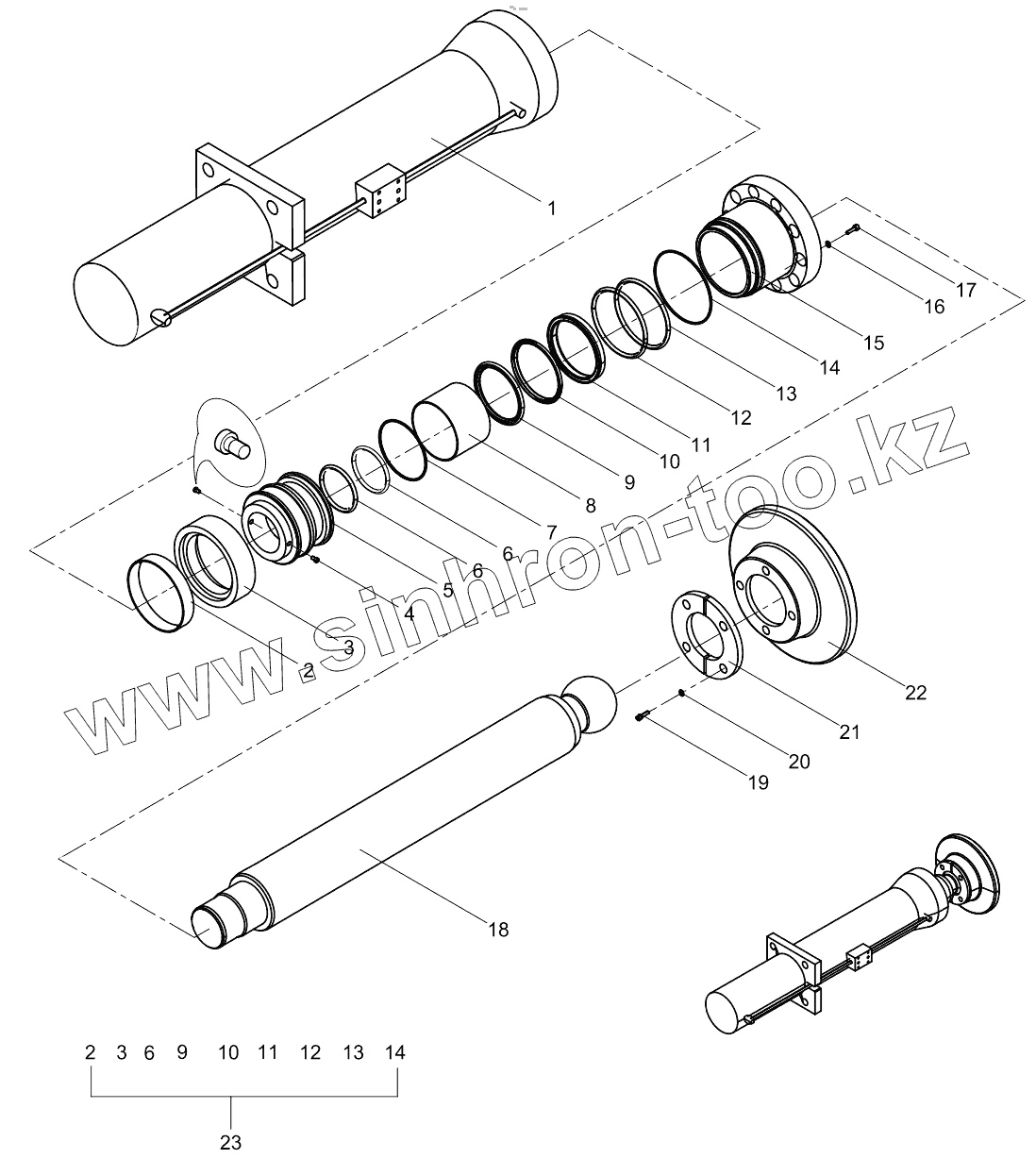 1

17
16
15
14
13
12
11
10
9
8
7
6
6
5
4
3
2

www.sinhron-too.kz

22
21
20
19

18

2 3 6 9 10 11 12 13 14

23