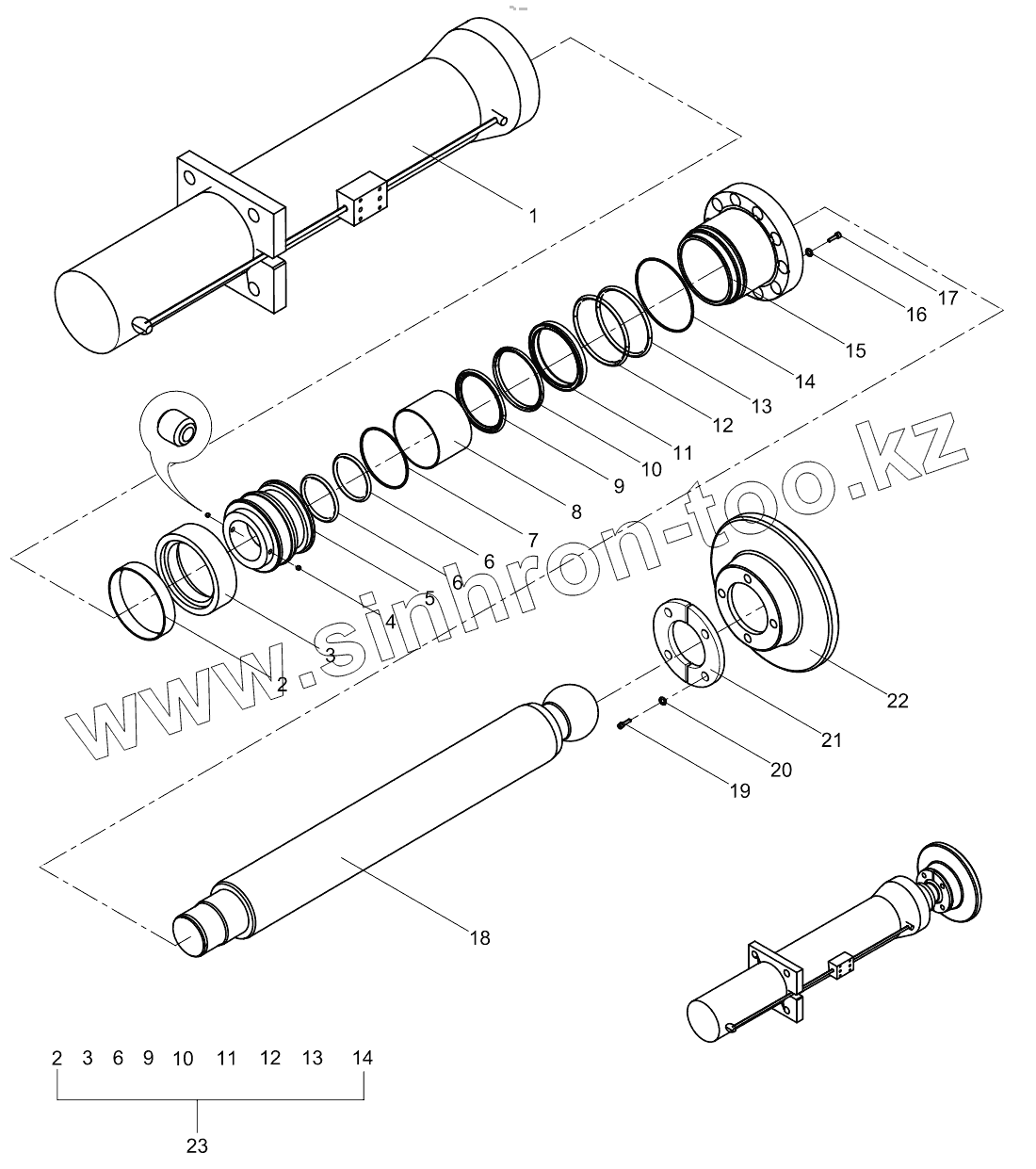 1
17
16
15
14
13
12
11
10
9
8
7
6
6
5
4
3
2
22
21
20
19
18
www.sinhron-too.kz
2 3 6 9 10 11 12 13 14
23